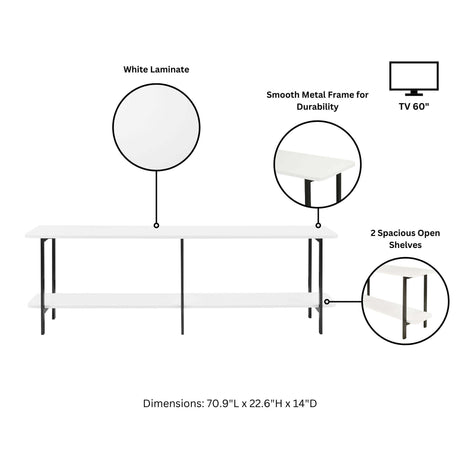 White Laminate

Smooth Metal Frame for Durability

TV 60"

2 Spacious Open Shelves

Dimensions: 70.9"L x 22.6"H x 14"D