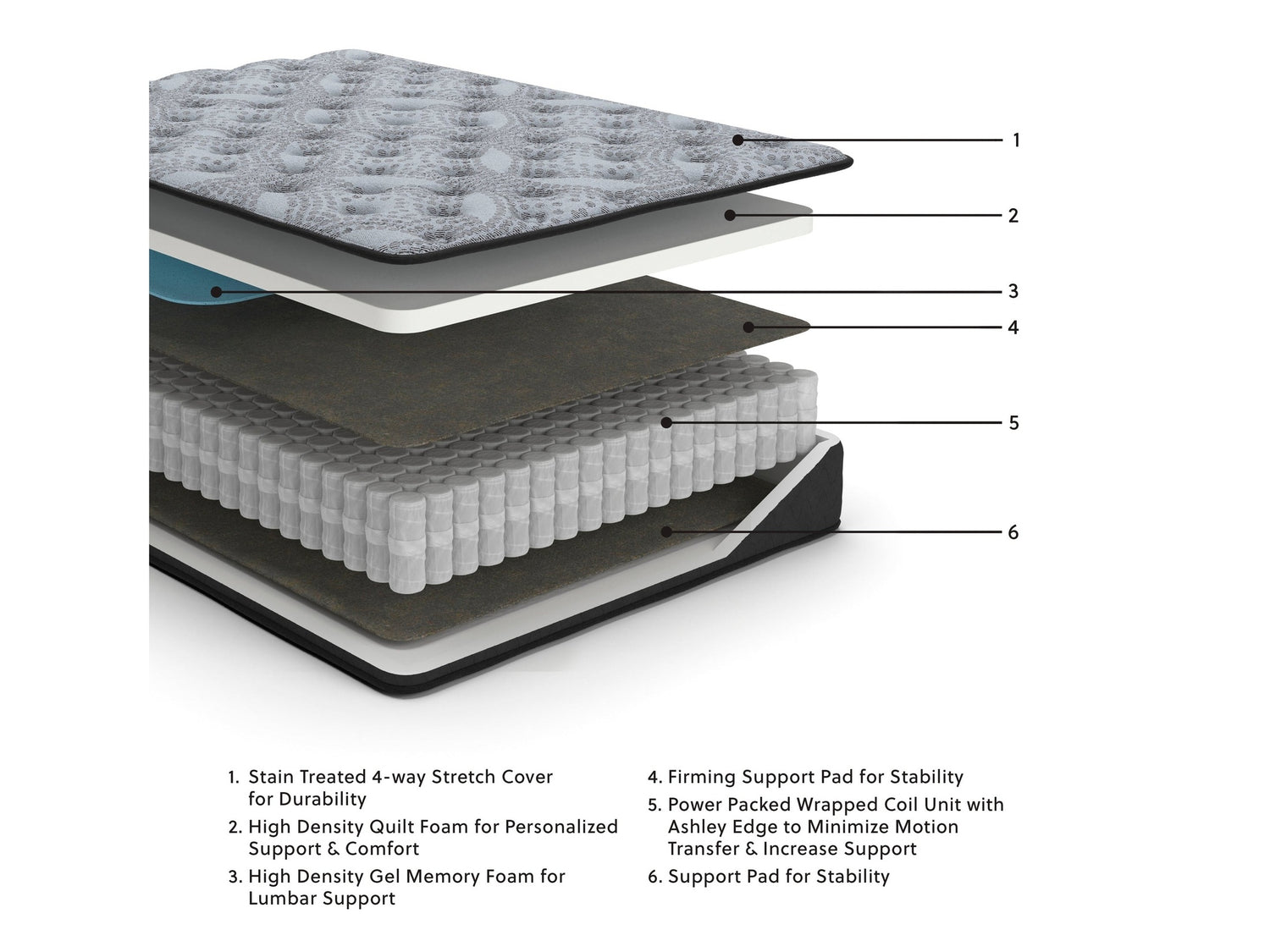 1

2

3

4

5

6

1. Stain Treated 4-way Stretch Cover for Durability
2. High Density Quilt Foam for Personalized Support & Comfort
3. High Density Gel Memory Foam for Lumbar Support

4. Firming Support Pad for Stability
5. Power Packed Wrapped Coil Unit with Ashley Edge to Minimize Motion Transfer & Increase Support
6. Support Pad for Stability