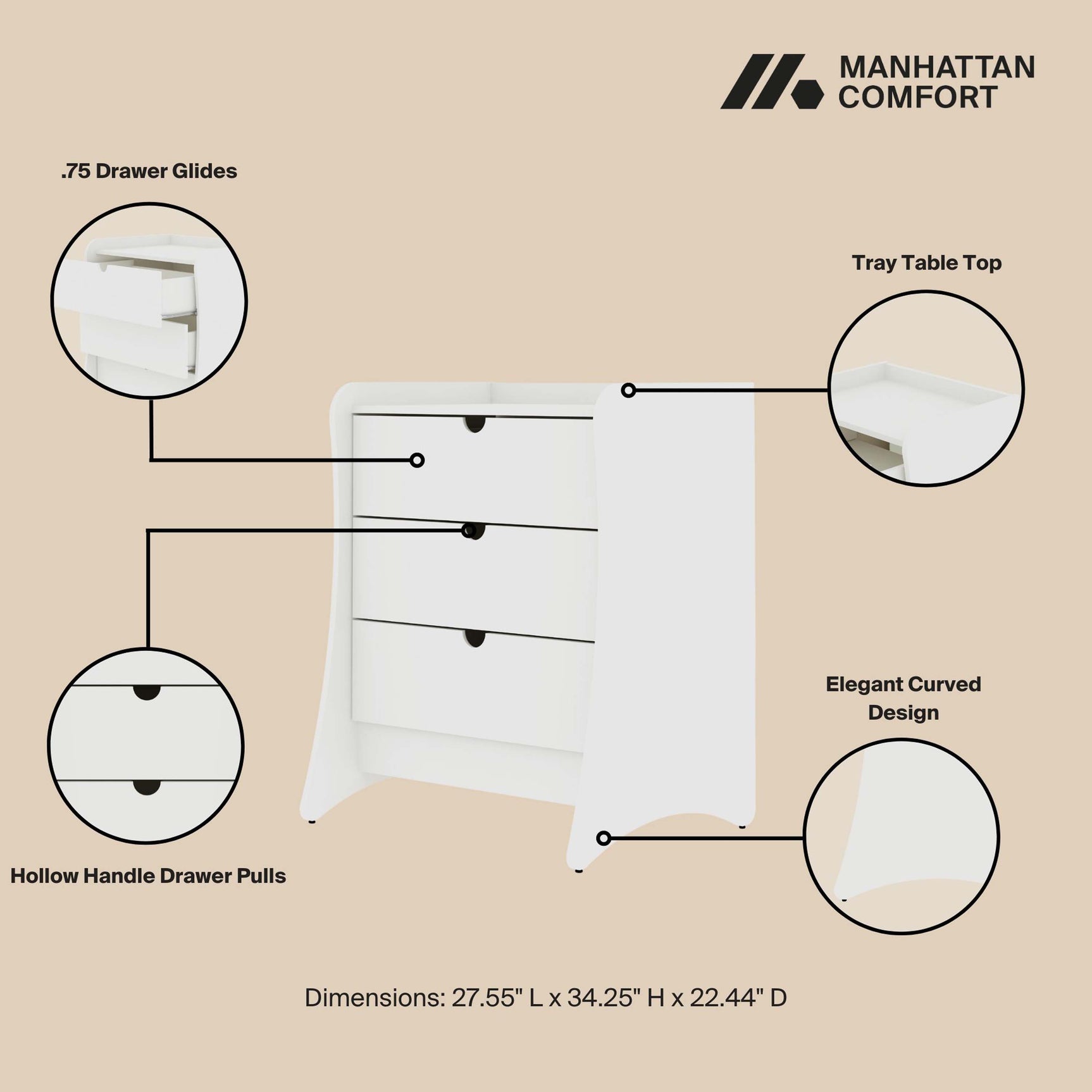 MANHATTAN COMFORT

.75 Drawer Glides

Tray Table Top

Elegant Curved Design

Hollow Handle Drawer Pulls

Dimensions: 27.55" L x 34.25" H x 22.44" D