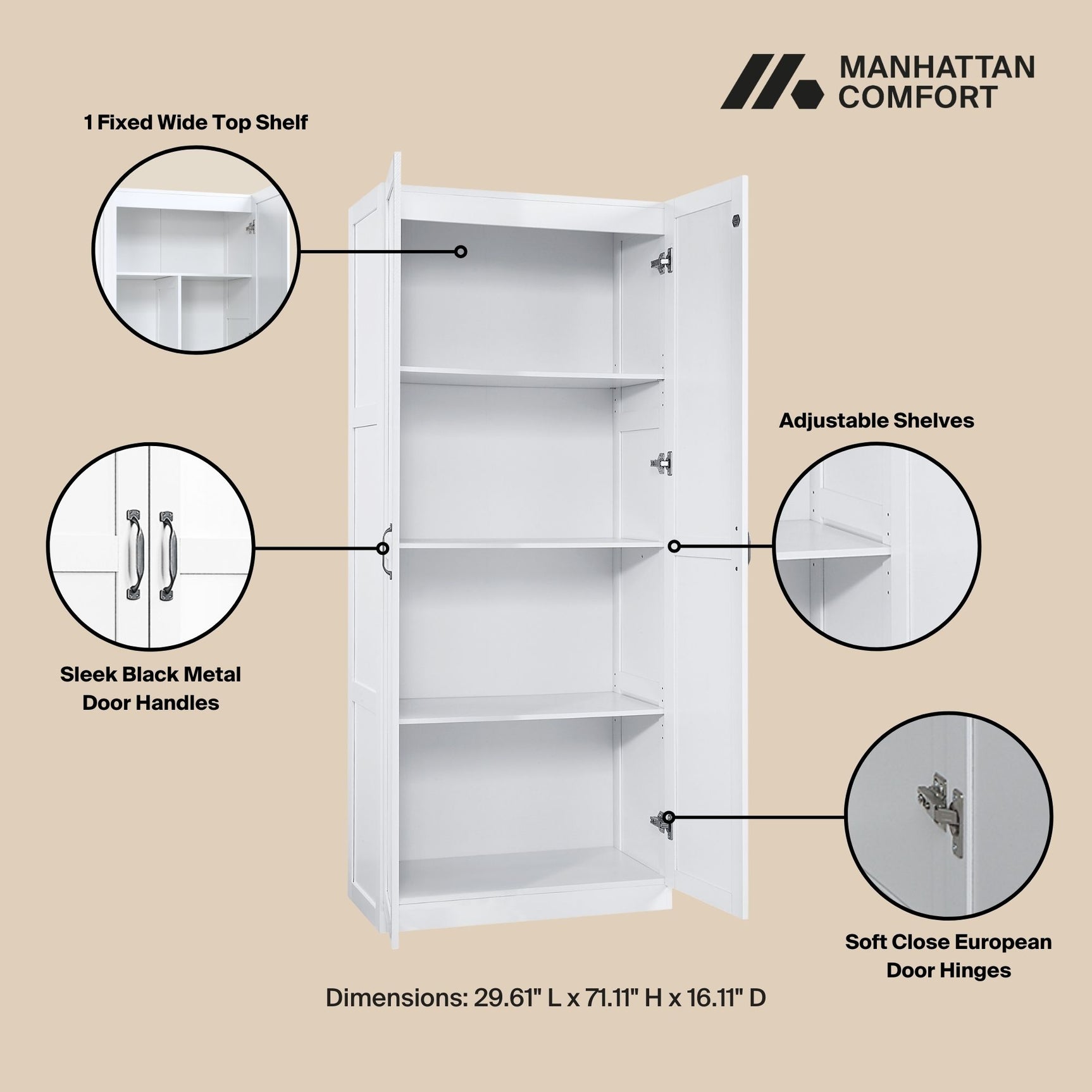 MANHATTAN
COMFORT

1 Fixed Wide Top Shelf

Adjustable Shelves

Sleek Black Metal Door Handles

Soft Close European Door Hinges

Dimensions: 29.61" L x 71.11" H x 16.11" D