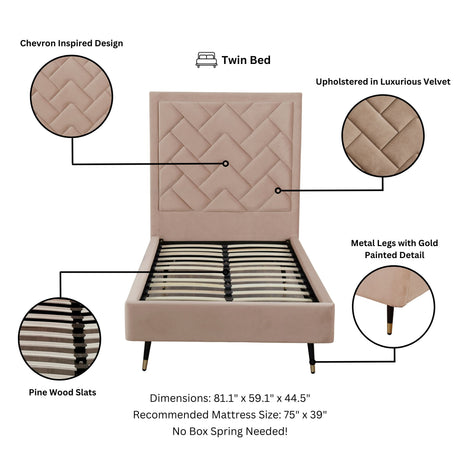 Chevron Inspired Design

Twin Bed

Upholstered in Luxurious Velvet

Metal Legs with Gold Painted Detail

Pine Wood Slats

Dimensions: 81.1" x 59.1" x 44.5"
Recommended Mattress Size: 75" x 39"
No Box Spring Needed!