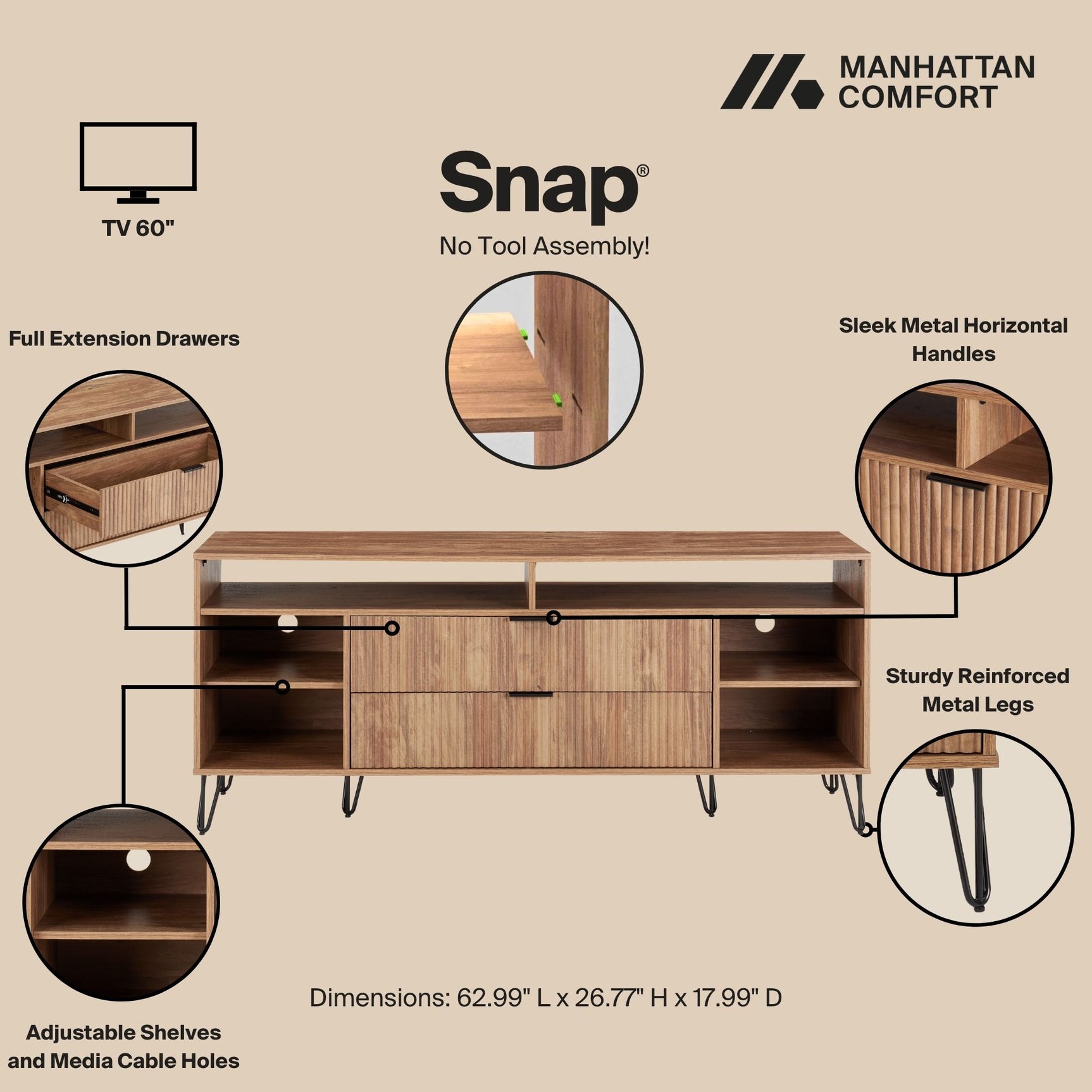 MANHATTAN COMFORT

TV 60"

Snap®

No Tool Assembly!

Full Extension Drawers

Sleek Metal Horizontal Handles

Sturdy Reinforced Metal Legs

Dimensions: 62.99" L x 26.77" H x 17.99" D

Adjustable Shelves and Media Cable Holes