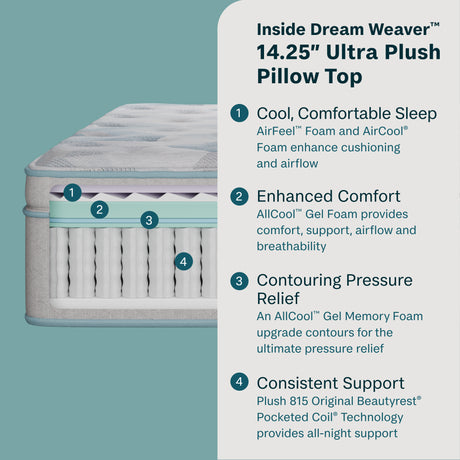 1

2

3

4

Inside Dream Weaver™
14.25" Ultra Plush Pillow Top

1 Cool, Comfortable Sleep
AirFeel™ Foam and AirCool® Foam enhance cushioning and airflow

2 Enhanced Comfort
AllCool™ Gel Foam provides comfort, support, airflow and breathability

3 Contouring Pressure Relief
An AllCool™ Gel Memory Foam upgrade contours for the ultimate pressure relief

4 Consistent Support
Plush 815 Original Beautyrest® Pocketed Coil® Technology provides all-night support