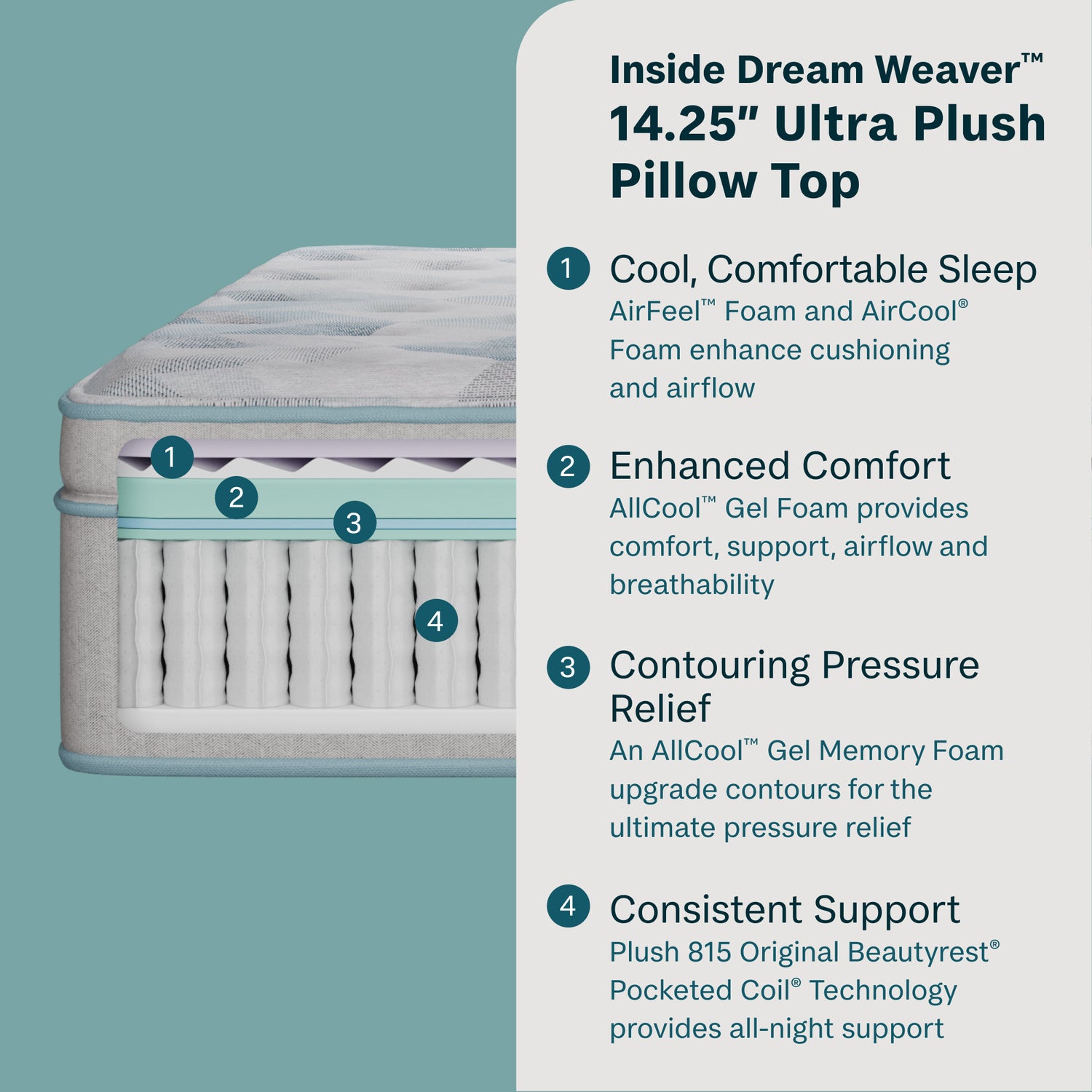 1
2
3
4

Inside Dream Weaver™
14.25" Ultra Plush Pillow Top

1 Cool, Comfortable Sleep
AirFeel™ Foam and AirCool® Foam enhance cushioning and airflow

2 Enhanced Comfort
AllCool™ Gel Foam provides comfort, support, airflow and breathability

3 Contouring Pressure Relief
An AllCool™ Gel Memory Foam upgrade contours for the ultimate pressure relief

4 Consistent Support
Plush 815 Original Beautyrest® Pocketed Coil® Technology provides all-night support