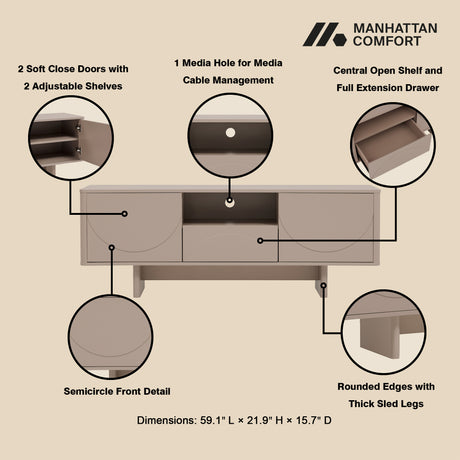 MANHATTAN COMFORT

2 Soft Close Doors with 2 Adjustable Shelves

1 Media Hole for Media Cable Management

Central Open Shelf and Full Extension Drawer

Semicircle Front Detail

Rounded Edges with Thick Sled Legs

Dimensions: 59.1" L × 21.9" H × 15.7" D