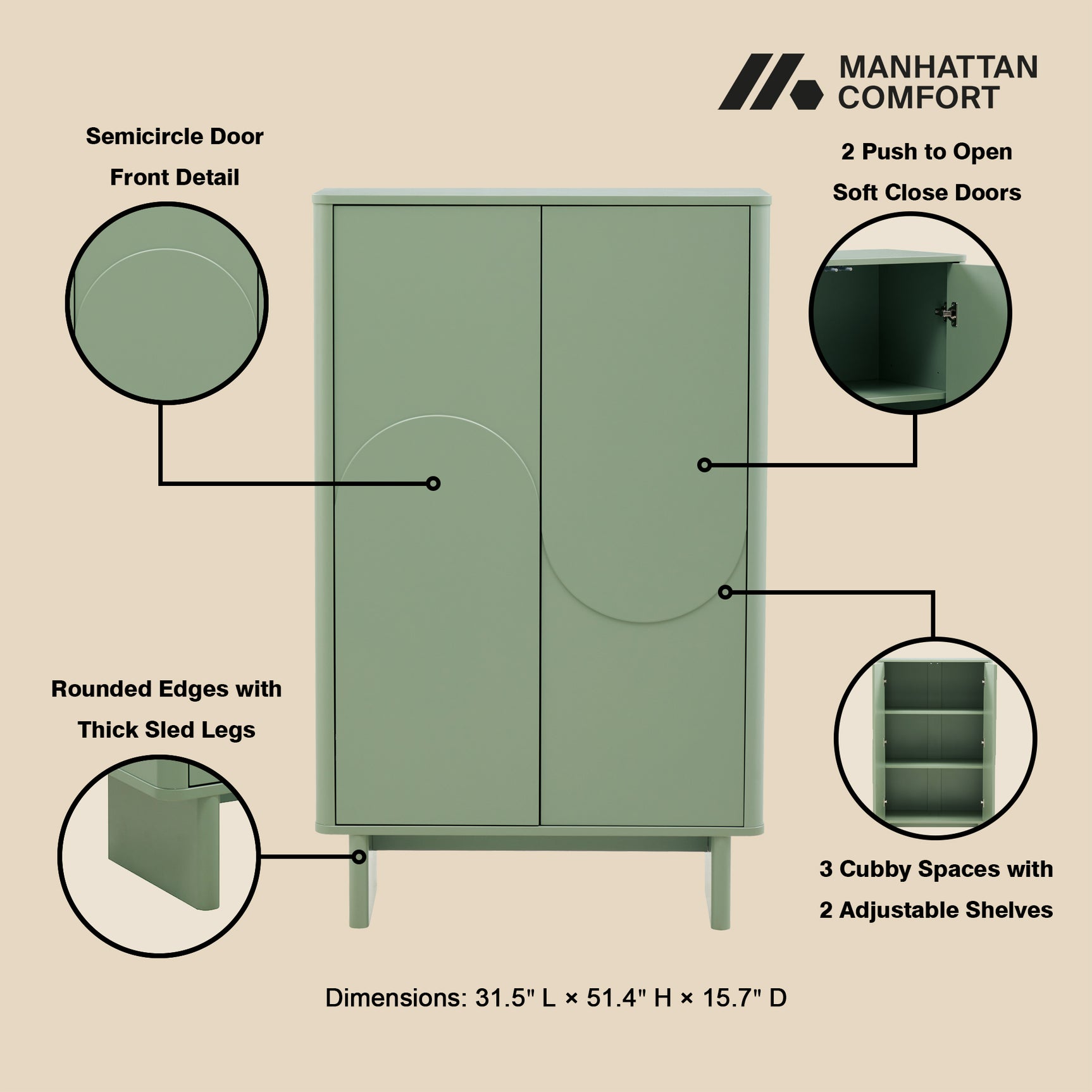 MANHATTAN COMFORT

Semicircle Door Front Detail

2 Push to Open Soft Close Doors

Rounded Edges with Thick Sled Legs

3 Cubby Spaces with 2 Adjustable Shelves

Dimensions: 31.5" L × 51.4" H × 15.7" D