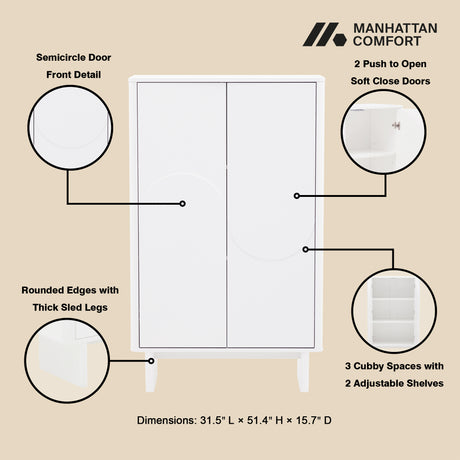 MANHATTAN COMFORT

Semicircle Door Front Detail

2 Push to Open Soft Close Doors

Rounded Edges with Thick Sled Legs

3 Cubby Spaces with 2 Adjustable Shelves

Dimensions: 31.5" L × 51.4" H × 15.7" D