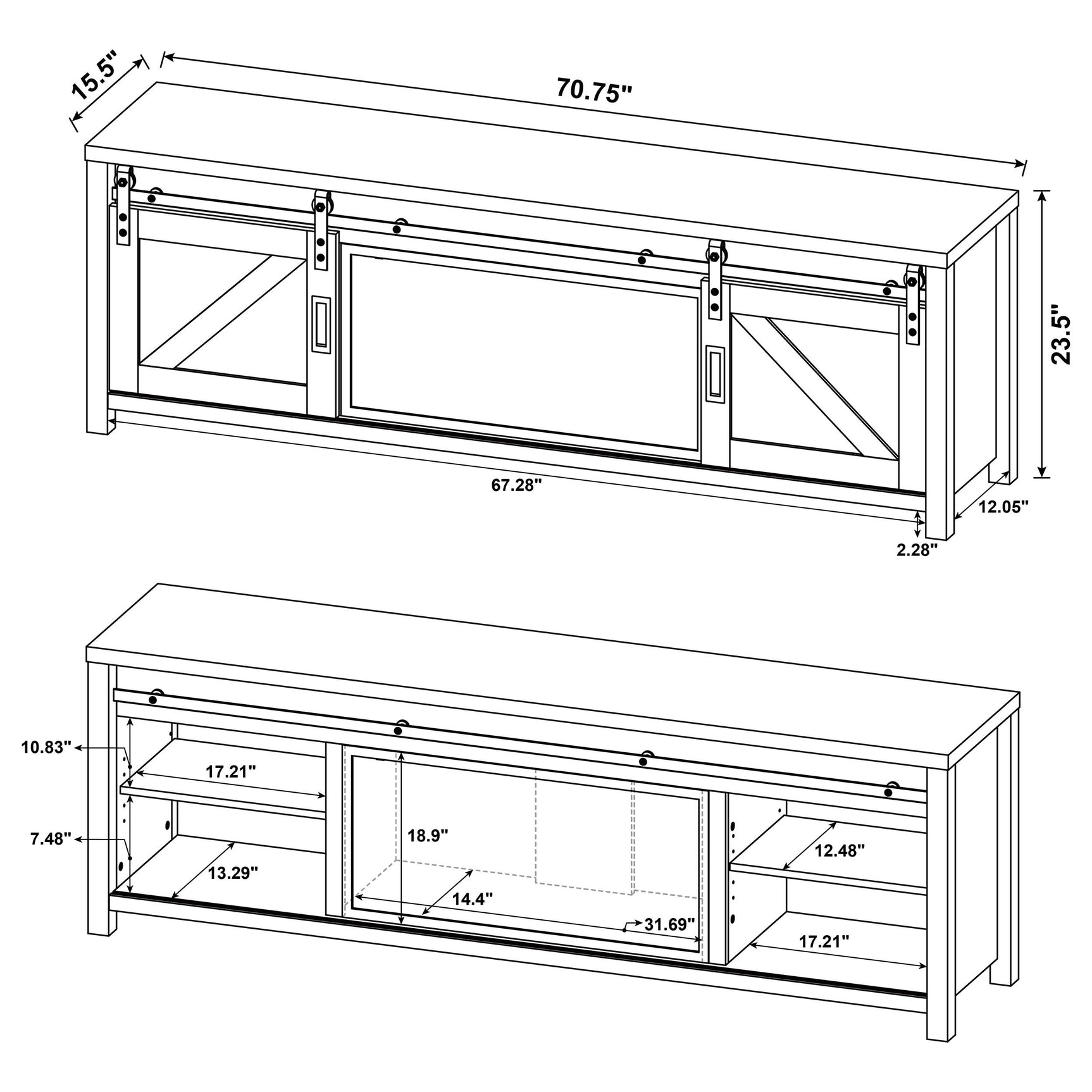 15.5"

70.75"

23.5"

67.28"

12.05"

2.28"

10.83"

17.21"

7.48"

13.29"

18.9"

14.4"

31.69"

12.48"

17.21"