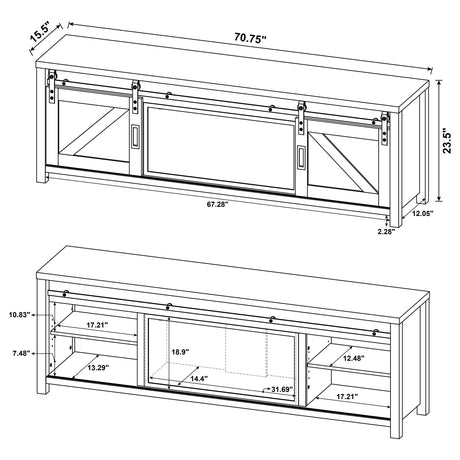 15.5"
70.75"
23.5"
67.28"
12.05"
2.28"

10.83"
17.21"
7.48"
13.29"
18.9"
14.4"
31.69"
12.48"
17.21"