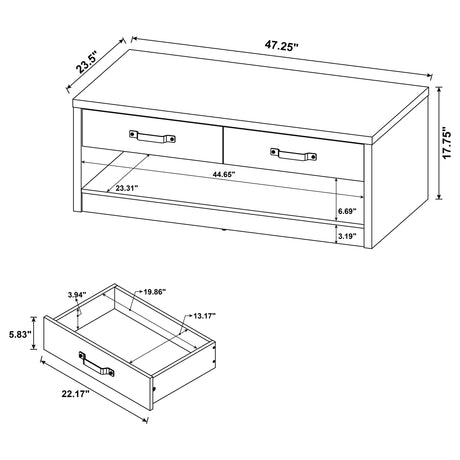 23.5"
47.25"
17.75"
44.65"
23.31"
6.69"
3.19"

3.94"
19.86"
13.17"
5.83"
22.17"