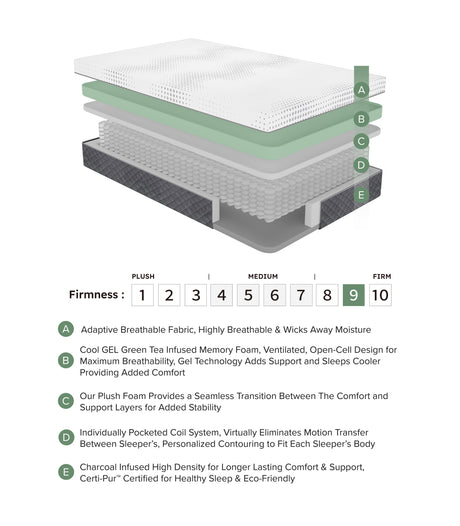 A
B
C
D
E

PLUSH | MEDIUM | FIRM

Firmness : 1 2 3 4 5 6 7 8 9 10

A Adaptive Breathable Fabric, Highly Breathable & Wicks Away Moisture

B Cool GEL Green Tea Infused Memory Foam, Ventilated, Open-Cell Design for Maximum Breathability, Gel Technology Adds Support and Sleeps Cooler Providing Added Comfort

C Our Plush Foam Provides a Seamless Transition Between The Comfort and Support Layers for Added Stability

D Individually Pocketed Coil System, Virtually Eliminates Motion Transfer Between Sleeper's, Personalized Contouring to Fit Each Sleeper's Body

E Charcoal Infused High Density for Longer Lasting Comfort & Support, Certi-Pur™ Certified for Healthy Sleep & Eco-Friendly