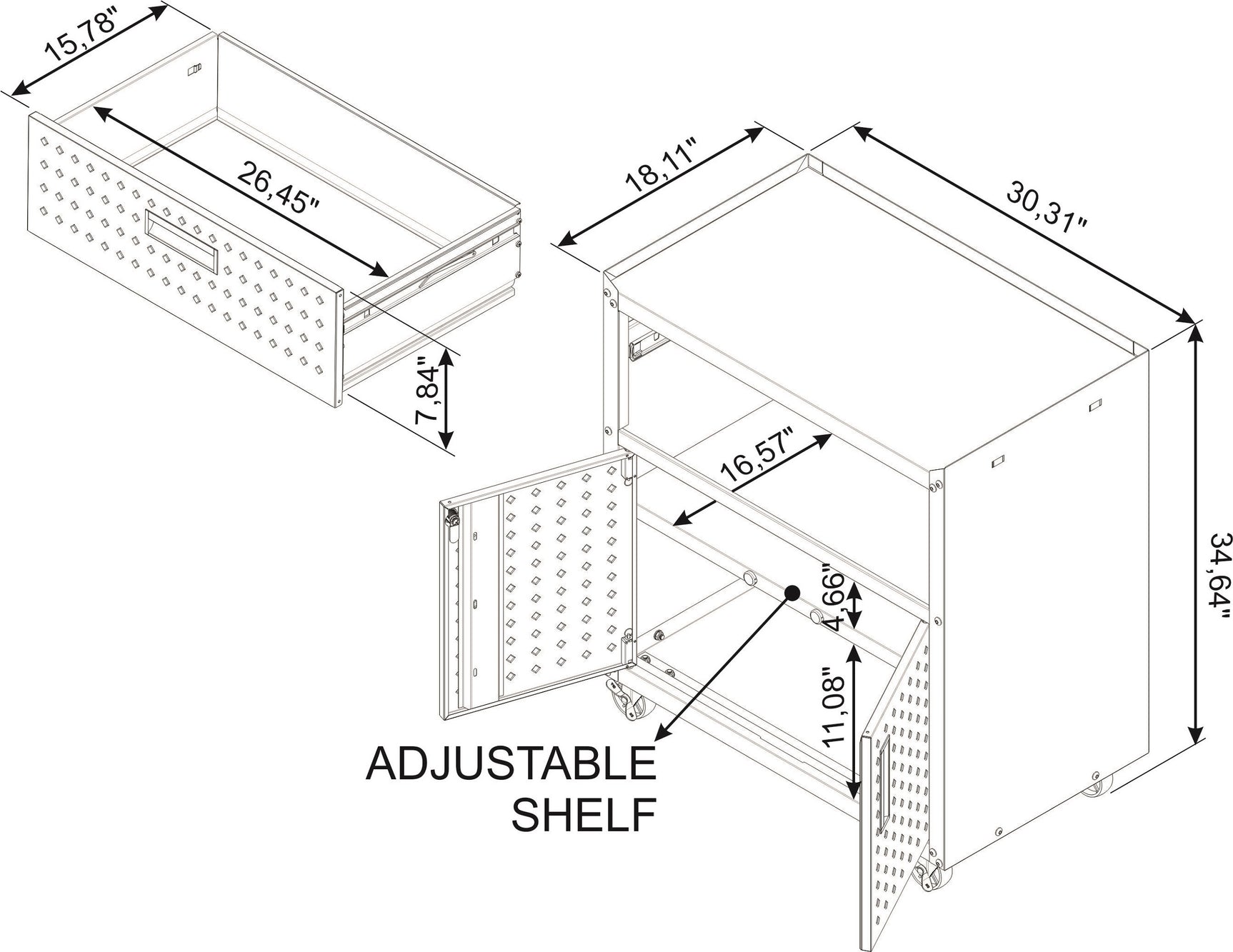 15,78"

26,45"

7,84"

18,11"

30,31"

16,57"

34,64"

4,66"

11,08"

ADJUSTABLE SHELF