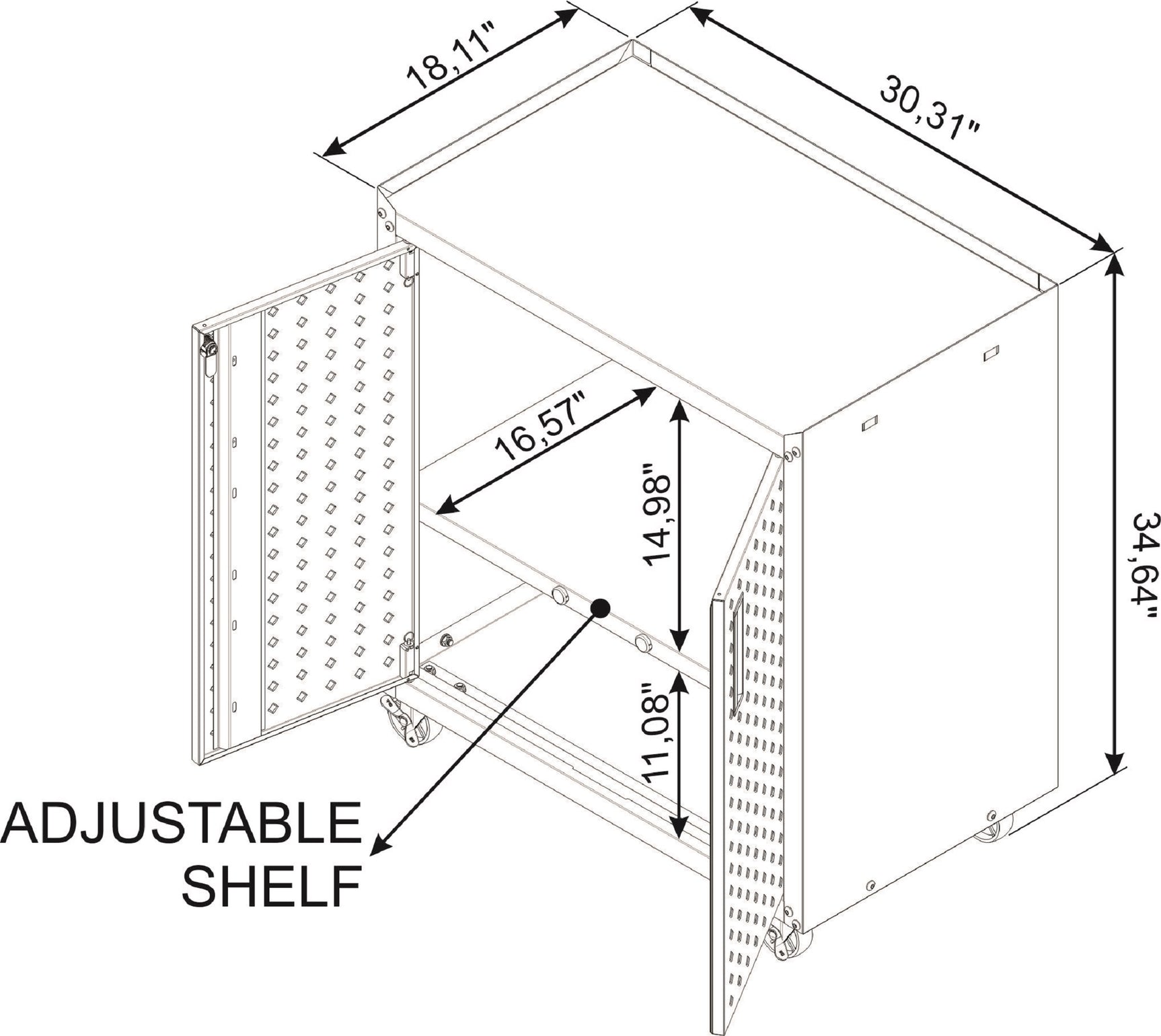 18,11"

30,31"

16,57"

14,98"

34,64"

11,08"

ADJUSTABLE SHELF