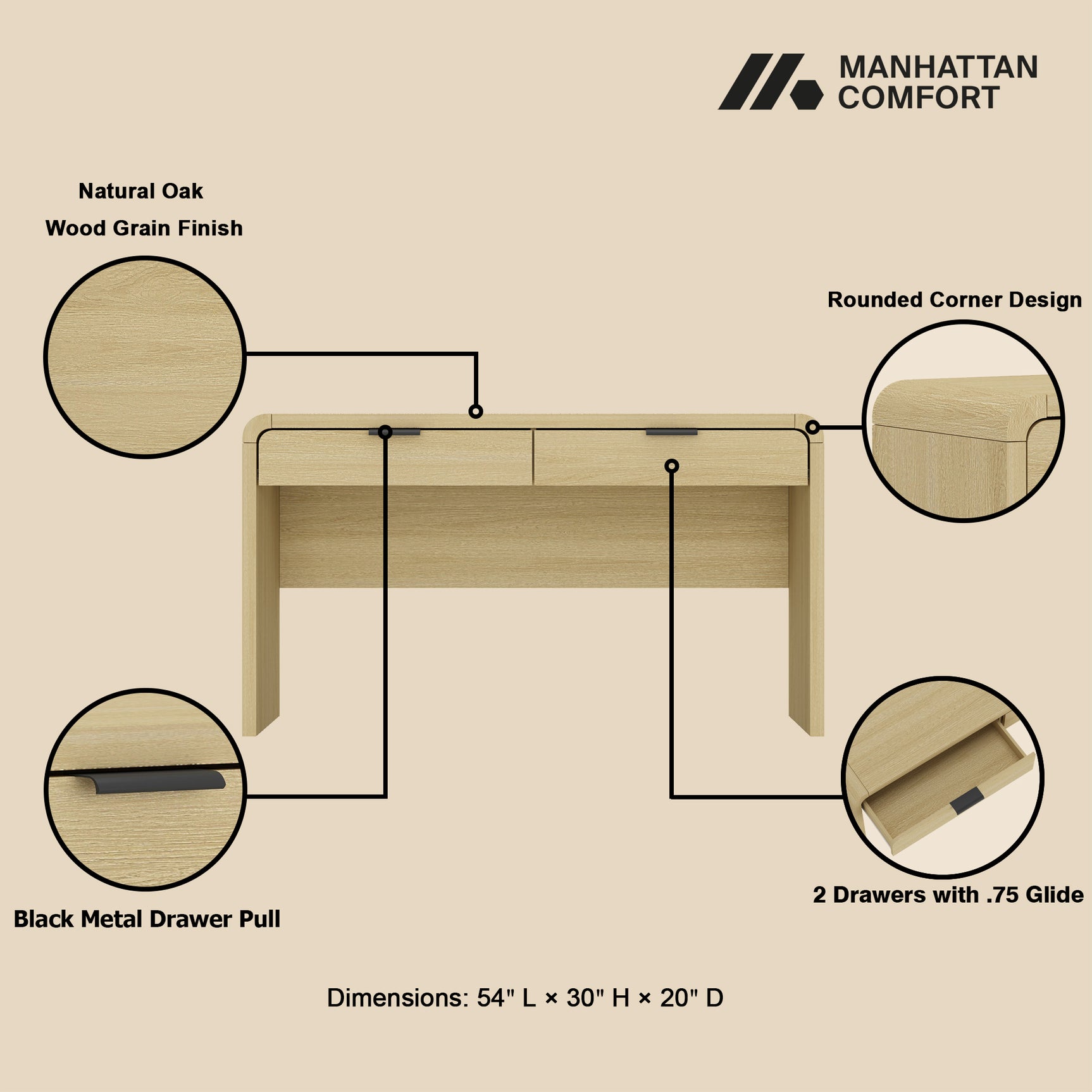 MANHATTAN COMFORT

Natural Oak
Wood Grain Finish

Rounded Corner Design

Black Metal Drawer Pull

2 Drawers with .75 Glide

Dimensions: 54" L × 30" H × 20" D