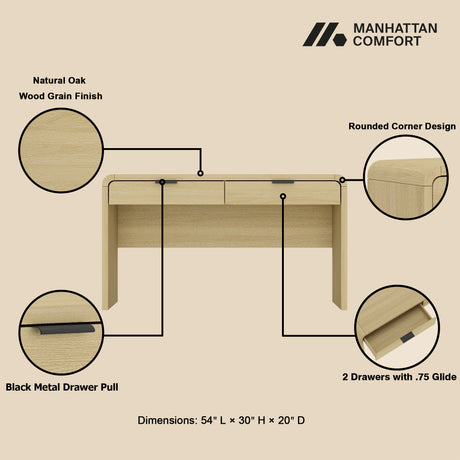 MANHATTAN COMFORT

Natural Oak
Wood Grain Finish

Rounded Corner Design

Black Metal Drawer Pull

2 Drawers with .75 Glide

Dimensions: 54" L × 30" H × 20" D