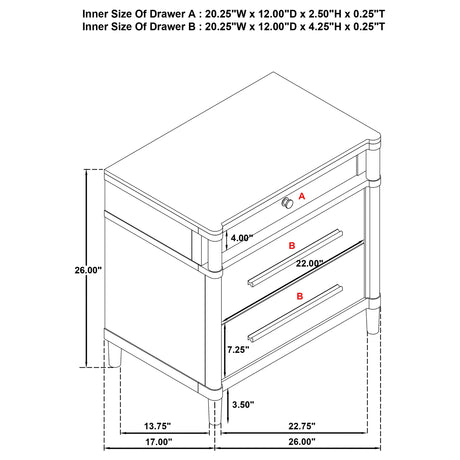 Inner Size Of Drawer A : 20.25"W x 12.00"D x 2.50"H x 0.25"T
Inner Size Of Drawer B : 20.25"W x 12.00"D x 4.25"H x 0.25"T

A
4.00"
B
22.00"
26.00"
B
7.25"
3.50"
13.75"
22.75"
17.00"
26.00"