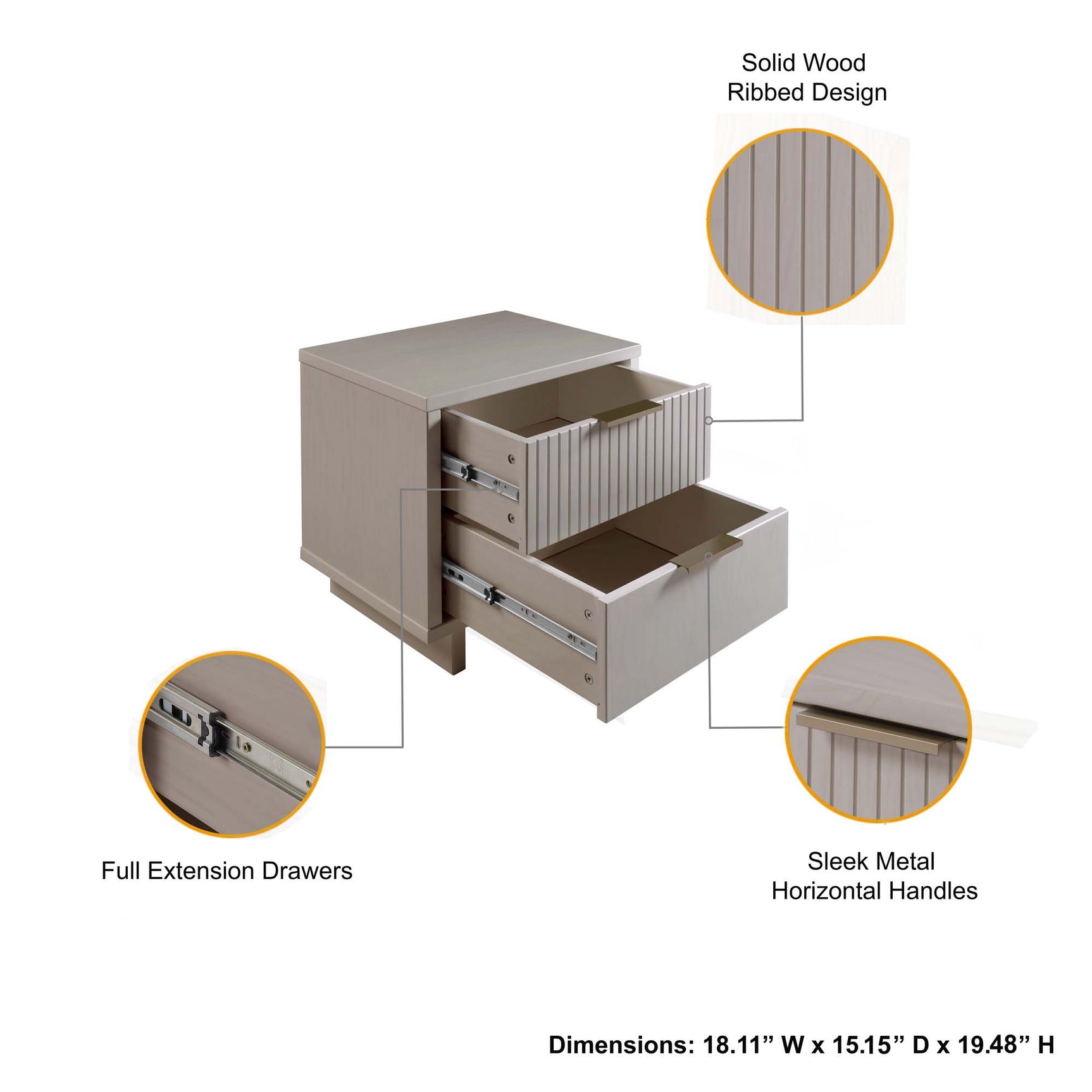 Solid Wood
Ribbed Design

Full Extension Drawers

Sleek Metal
Horizontal Handles

Dimensions: 18.11” W x 15.15” D x 19.48” H