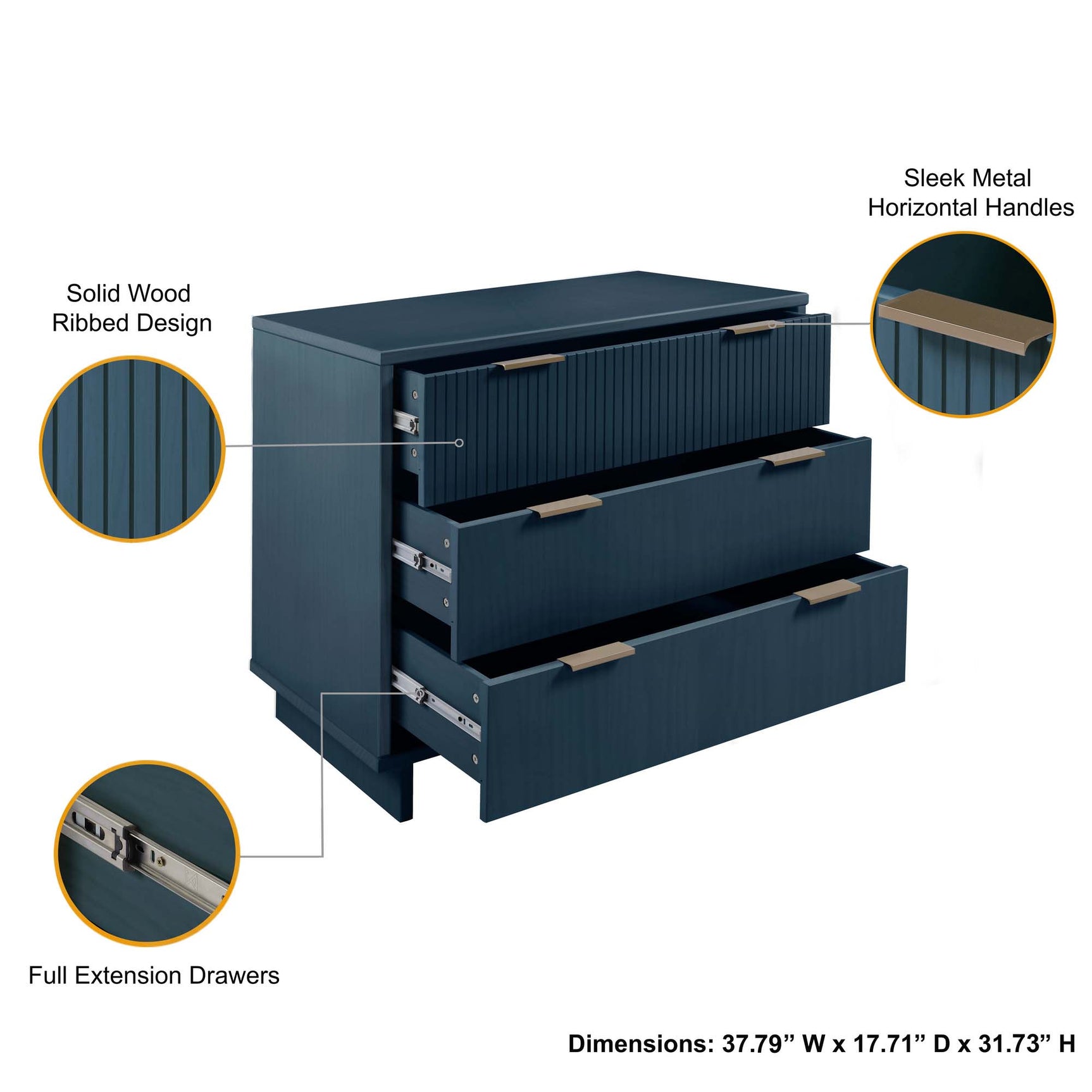 Sleek Metal
Horizontal Handles

Solid Wood
Ribbed Design

Full Extension Drawers

Dimensions: 37.79” W x 17.71” D x 31.73” H