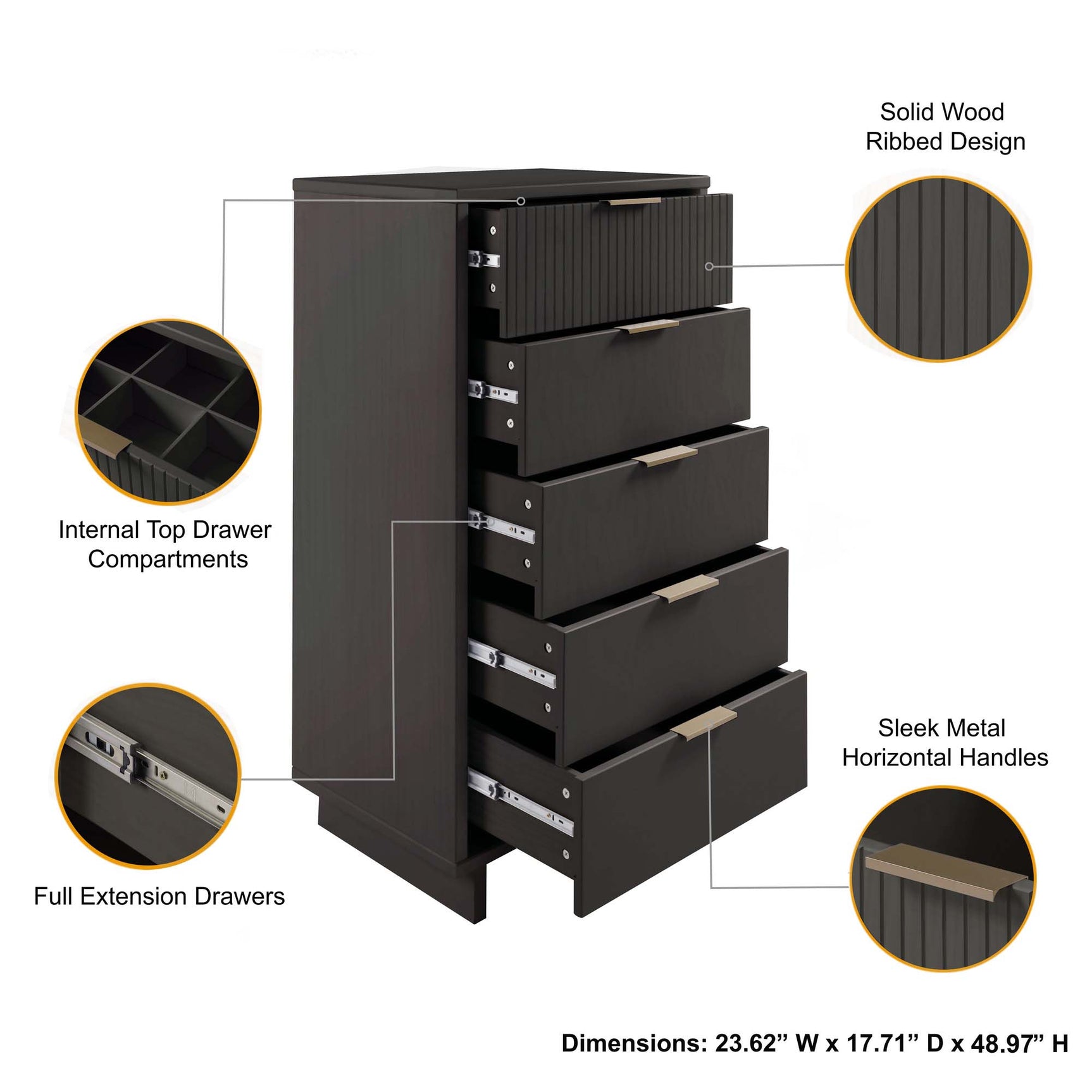 Solid Wood Ribbed Design

Internal Top Drawer Compartments

Full Extension Drawers

Sleek Metal Horizontal Handles

Dimensions: 23.62” W x 17.71” D x 48.97” H