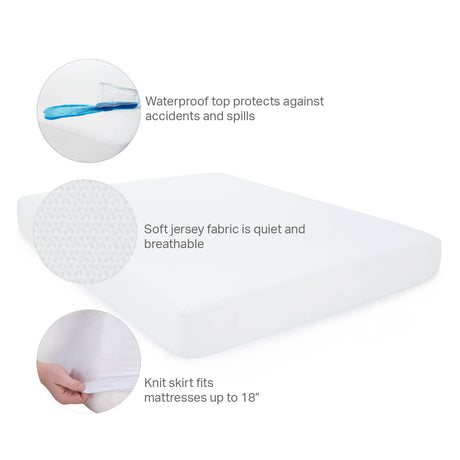 Waterproof top protects against accidents and spills

Soft jersey fabric is quiet and breathable

Knit skirt fits mattresses up to 18"