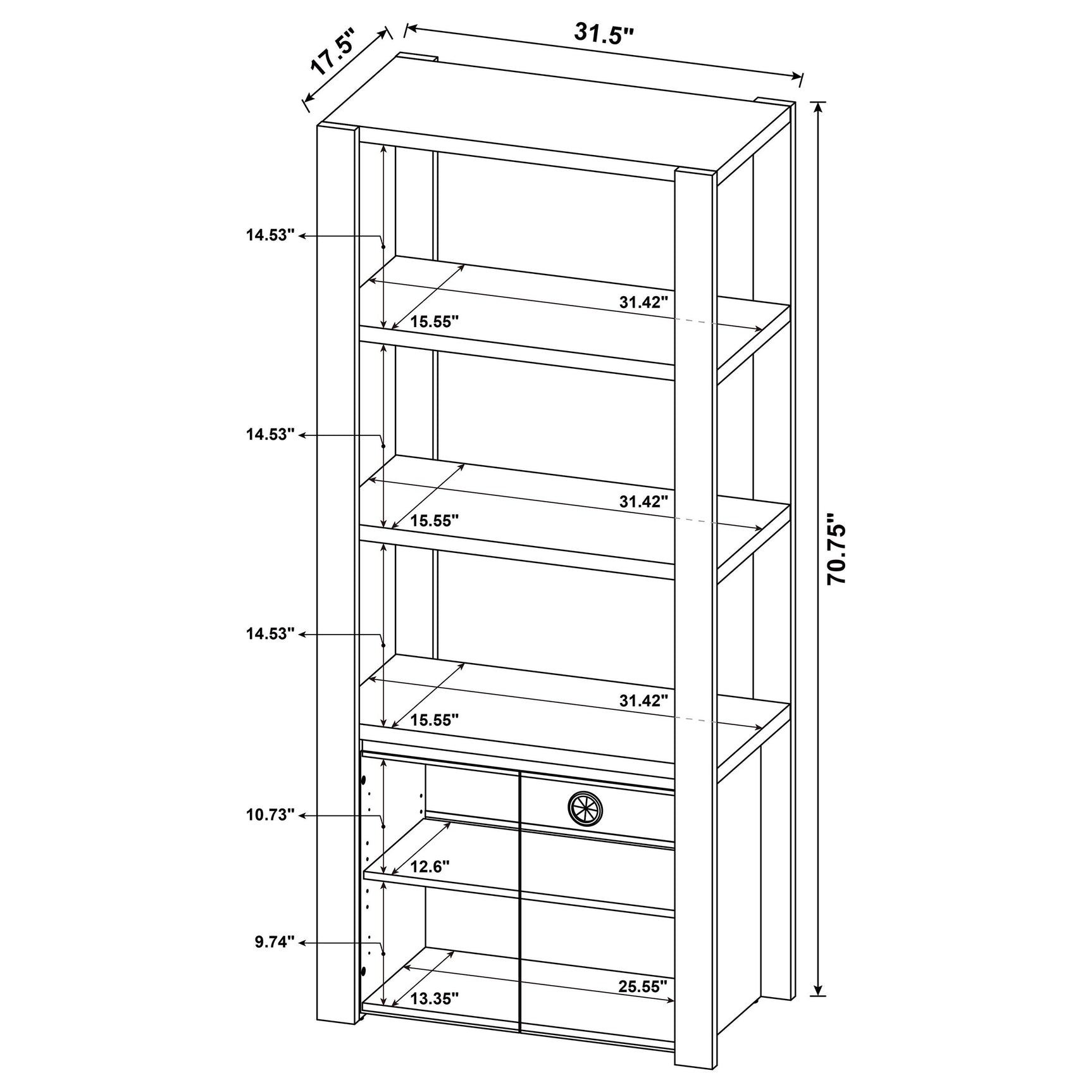 17.5"
31.5"
70.75"
14.53"
31.42"
15.55"
14.53"
31.42"
15.55"
14.53"
31.42"
15.55"
10.73"
12.6"
9.74"
25.55"
13.35"