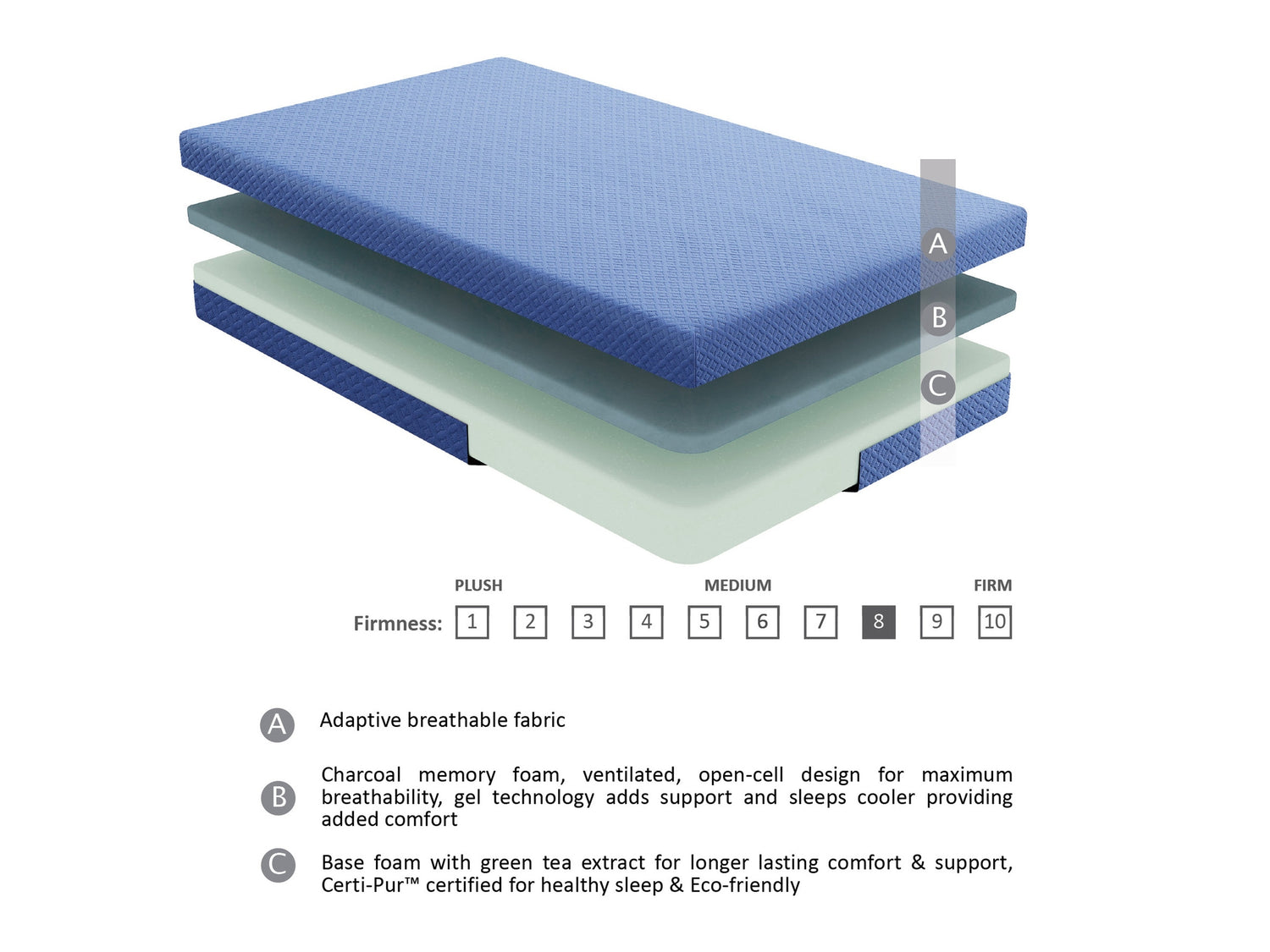 A
B
C

PLUSH MEDIUM FIRM

Firmness: 1 2 3 4 5 6 7 8 9 10

A Adaptive breathable fabric

B Charcoal memory foam, ventilated, open-cell design for maximum breathability, gel technology adds support and sleeps cooler providing added comfort

C Base foam with green tea extract for longer lasting comfort & support, Certi-Pur™ certified for healthy sleep & Eco-friendly