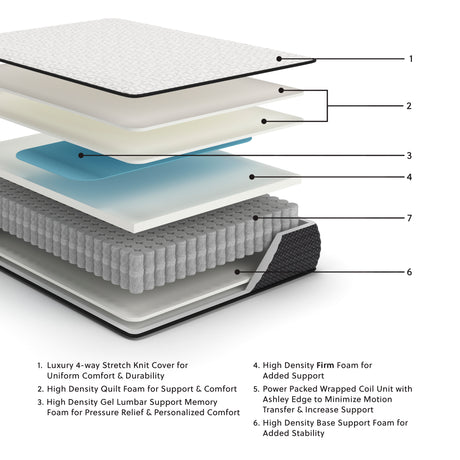 1

2

3

4

7

6

1. Luxury 4-way Stretch Knit Cover for Uniform Comfort & Durability

2. High Density Quilt Foam for Support & Comfort

3. High Density Gel Lumbar Support Memory Foam for Pressure Relief & Personalized Comfort

4. High Density Firm Foam for Added Support

5. Power Packed Wrapped Coil Unit with Ashley Edge to Minimize Motion Transfer & Increase Support

6. High Density Base Support Foam for Added Stability