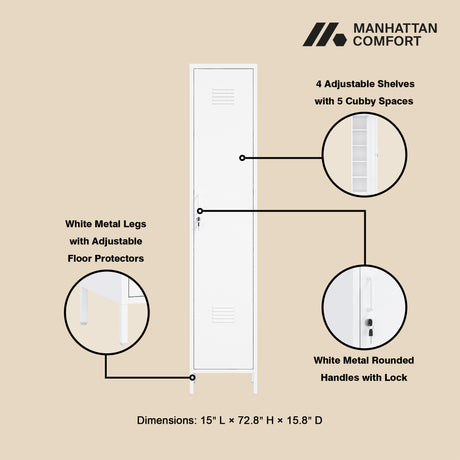 MANHATTAN COMFORT

4 Adjustable Shelves with 5 Cubby Spaces

White Metal Legs with Adjustable Floor Protectors

White Metal Rounded Handles with Lock

Dimensions: 15" L × 72.8" H × 15.8" D