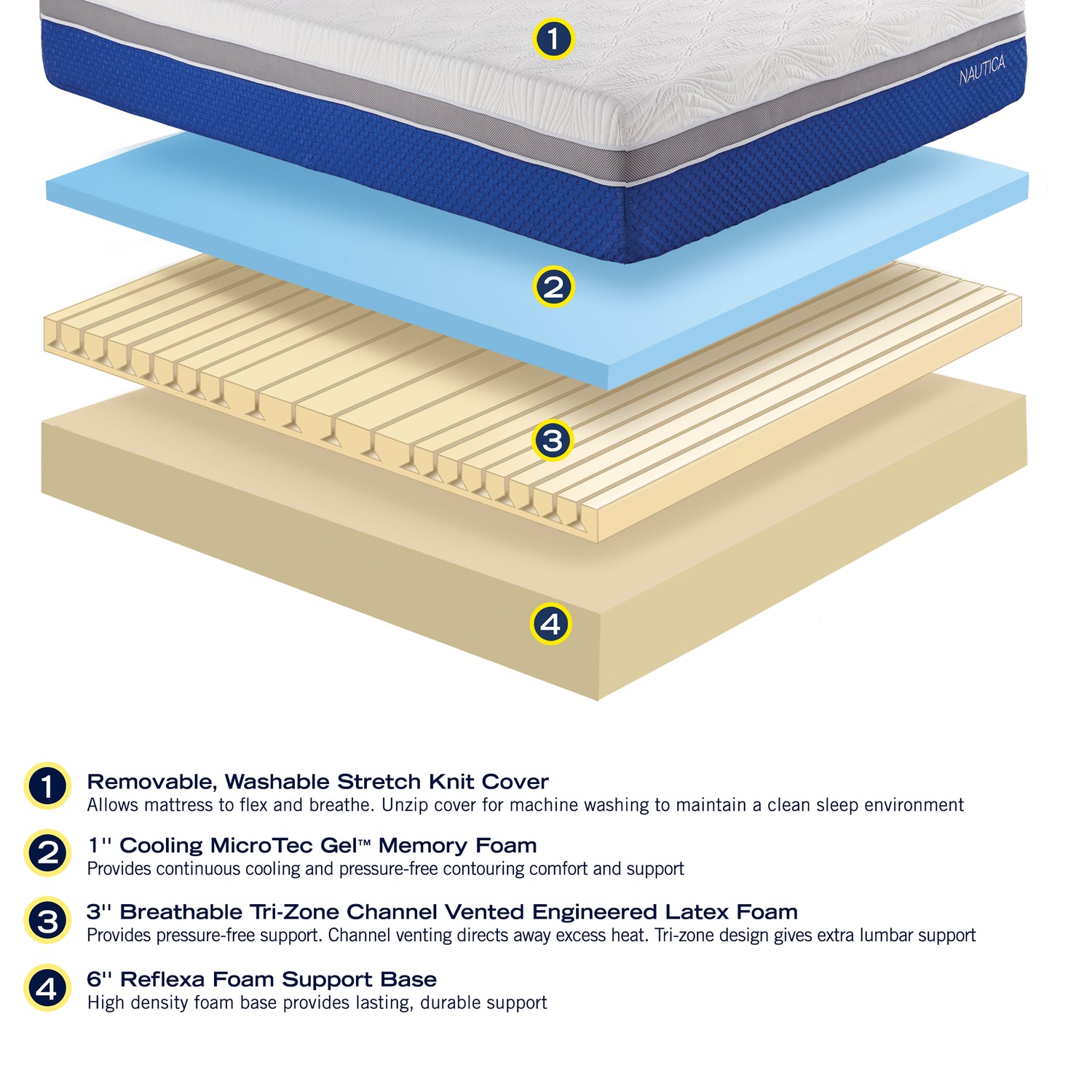 1

NAUTICA

2

3

4

1 Removable, Washable Stretch Knit Cover
Allows mattress to flex and breathe. Unzip cover for machine washing to maintain a clean sleep environment

2 1'' Cooling MicroTec Gel™ Memory Foam
Provides continuous cooling and pressure-free contouring comfort and support

3 3'' Breathable Tri-Zone Channel Vented Engineered Latex Foam
Provides pressure-free support. Channel venting directs away excess heat. Tri-zone design gives extra lumbar support

4 6'' Reflexa Foam Support Base
High density foam base provides lasting, durable support