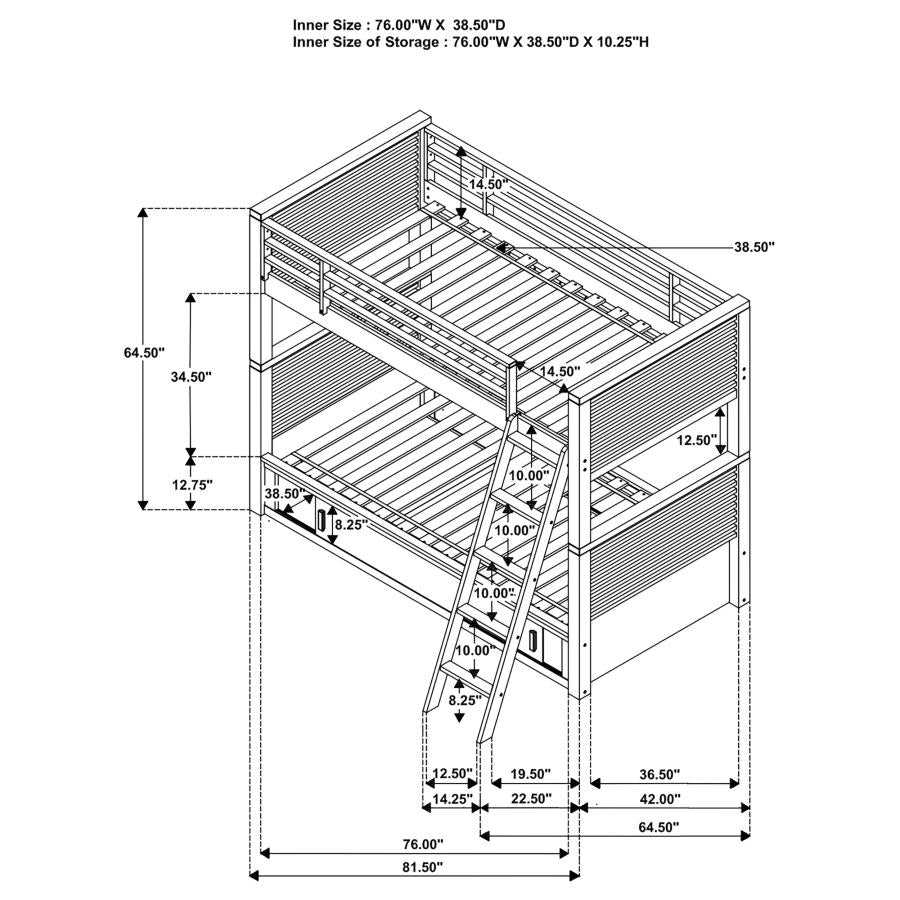 Inner Size : 76.00"W X 38.50"D
Inner Size of Storage : 76.00"W X 38.50"D X 10.25"H

14.50"
38.50"
64.50"
34.50"
14.50"
12.50"
12.75"
38.50"
8.25"
10.00"
10.00"
10.00"
10.00"
8.25"
12.50"
19.50"
36.50"
14.25"
22.50"
42.00"
64.50"
76.00"
81.50"