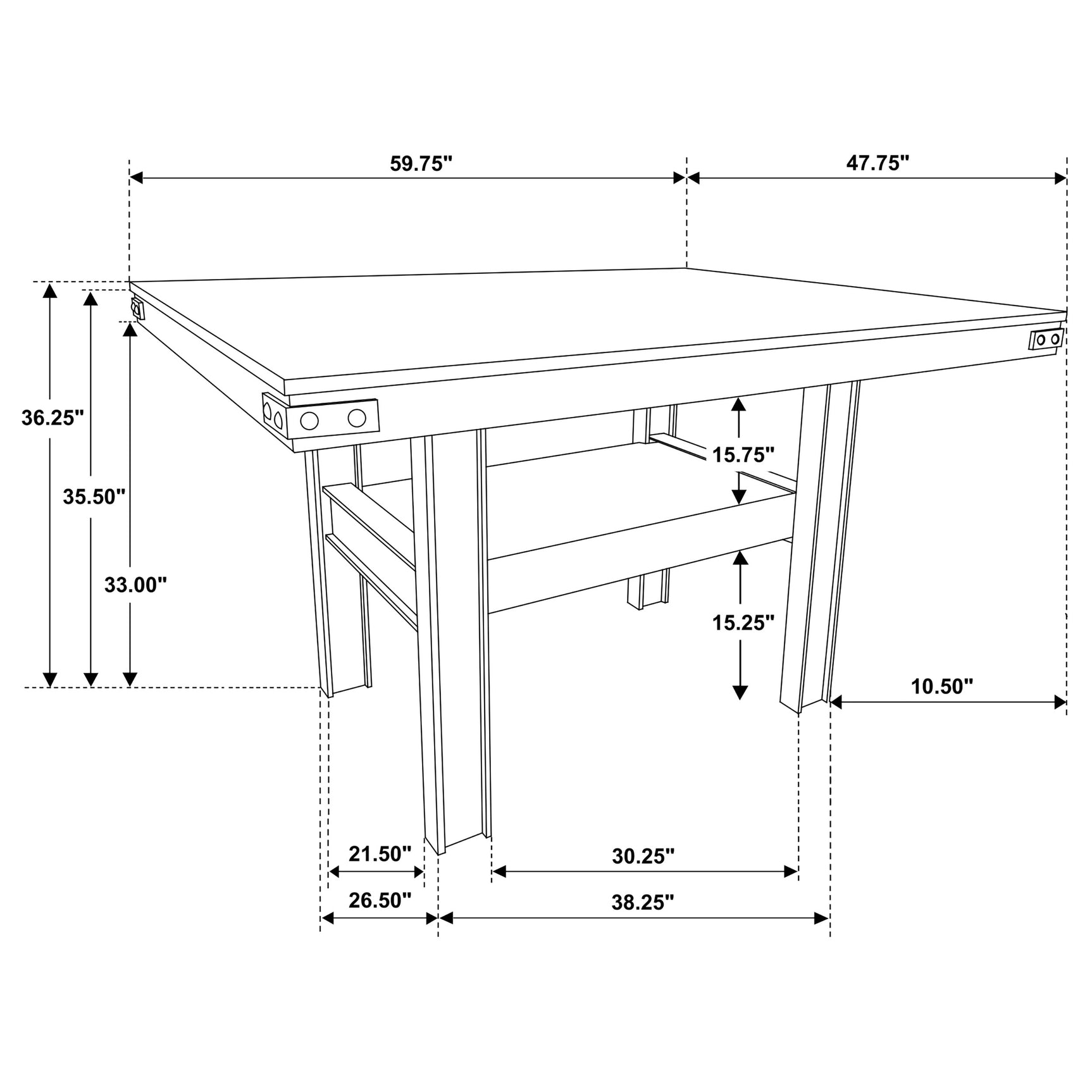 59.75"

47.75"

36.25"

35.50"

33.00"

15.75"

15.25"

10.50"

21.50"

30.25"

26.50"

38.25"