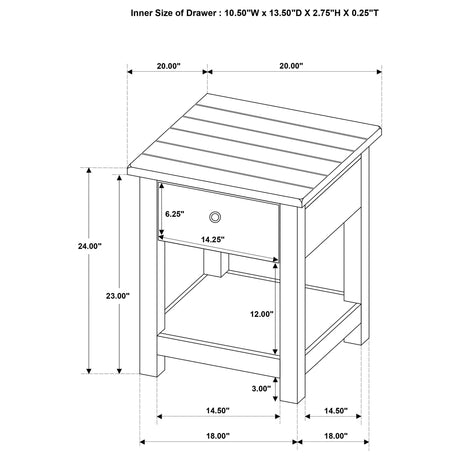 Inner Size of Drawer : 10.50"W x 13.50"D X 2.75"H X 0.25"T

20.00"

20.00"

24.00"

23.00"

6.25"

14.25"

12.00"

3.00"

14.50"

14.50"

18.00"

18.00"