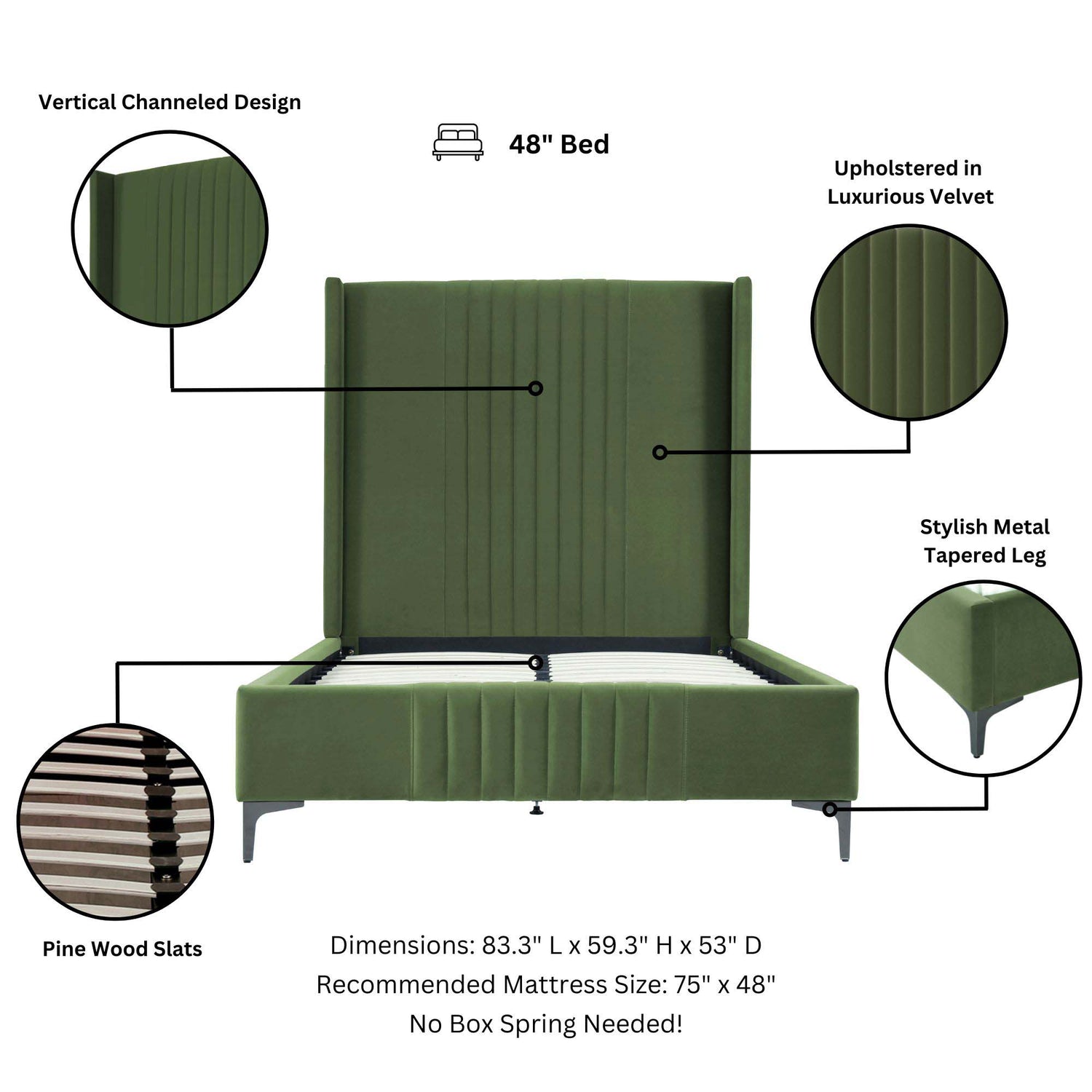 Vertical Channeled Design

48" Bed

Upholstered in Luxurious Velvet

Stylish Metal Tapered Leg

Pine Wood Slats

Dimensions: 83.3" L x 59.3" H x 53" D
Recommended Mattress Size: 75" x 48"
No Box Spring Needed!