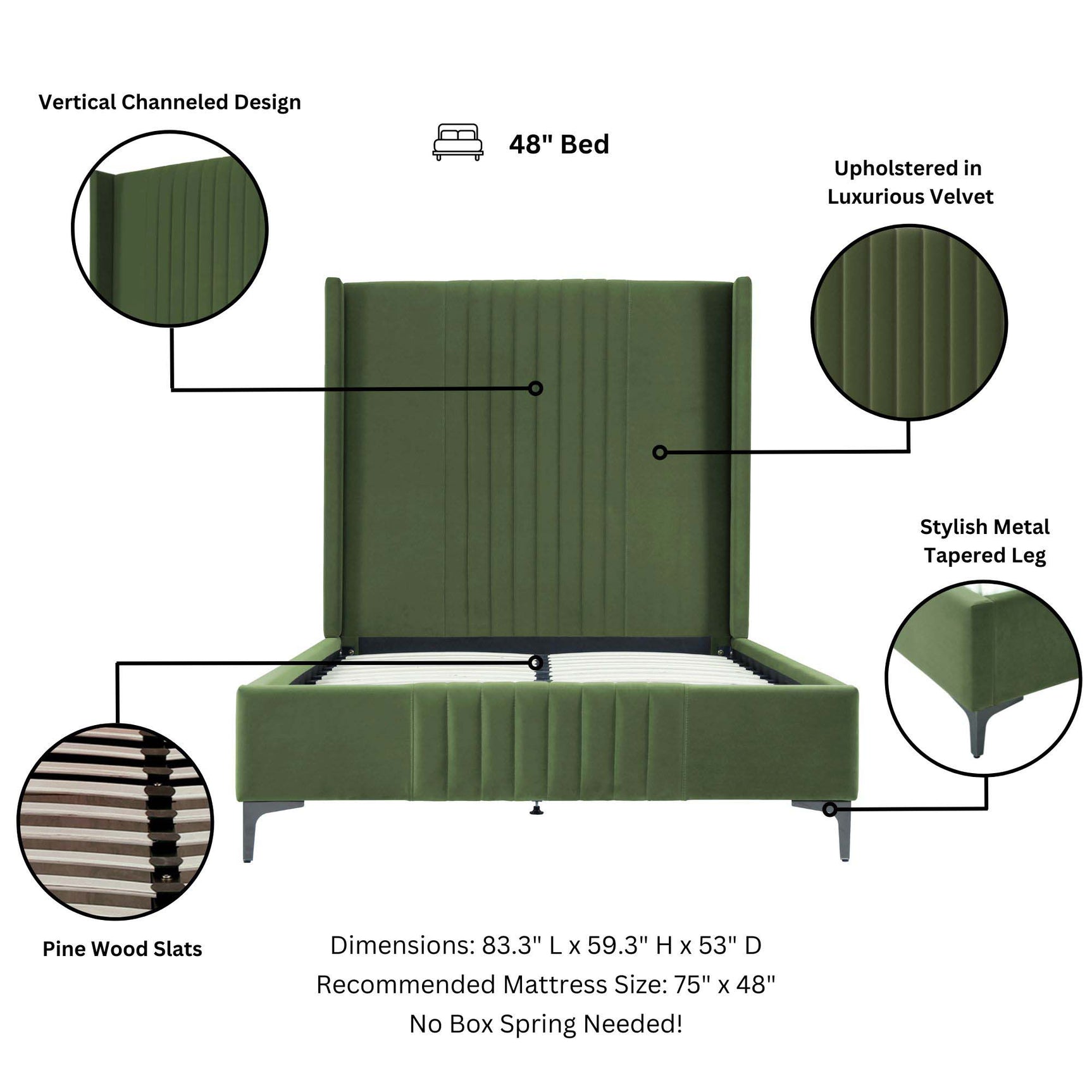 Vertical Channeled Design

48" Bed

Upholstered in Luxurious Velvet

Stylish Metal Tapered Leg

Pine Wood Slats

Dimensions: 83.3" L x 59.3" H x 53" D
Recommended Mattress Size: 75" x 48"
No Box Spring Needed!