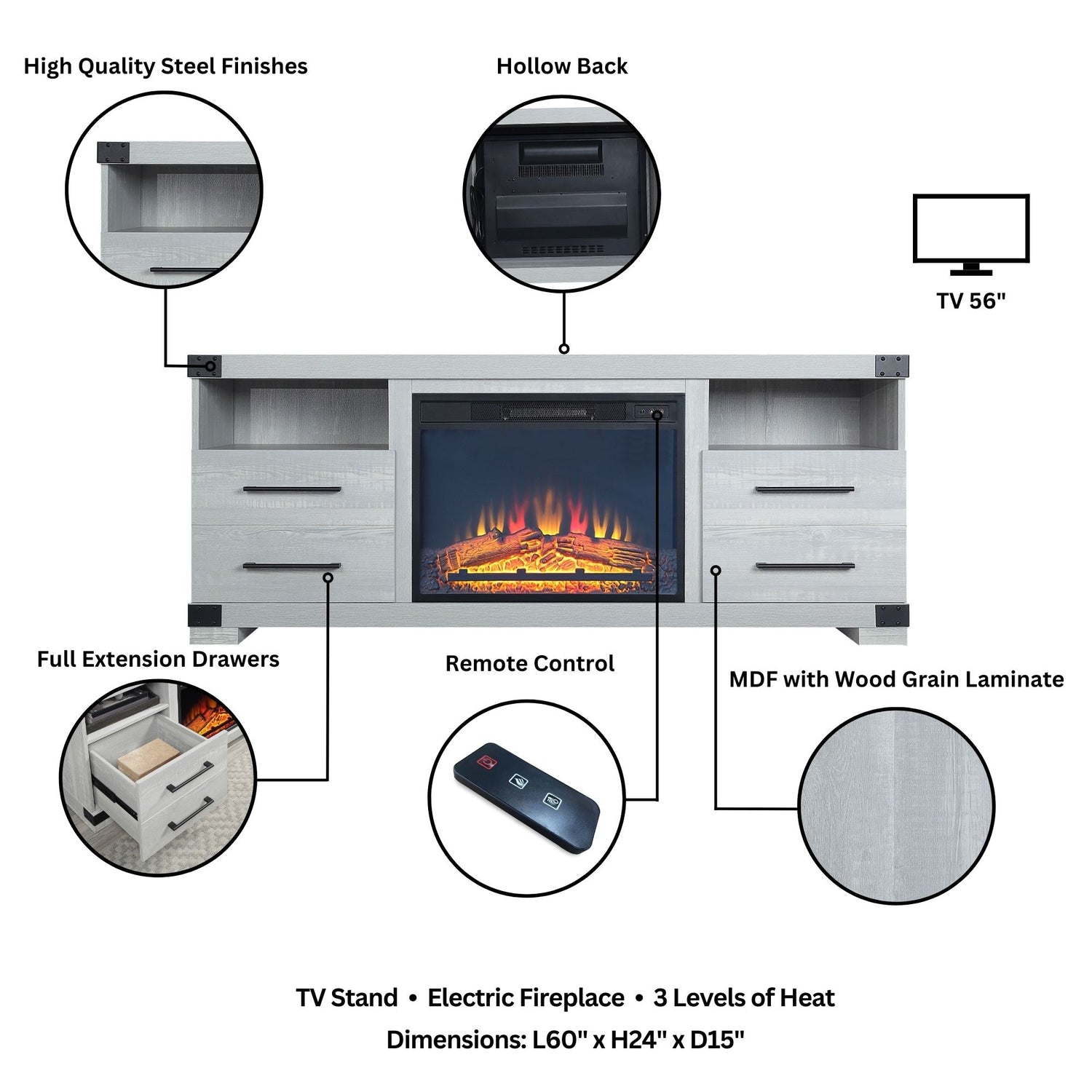 High Quality Steel Finishes

Hollow Back

TV 56"

Full Extension Drawers

Remote Control

MDF with Wood Grain Laminate

TV Stand • Electric Fireplace • 3 Levels of Heat

Dimensions: L60" x H24" x D15"