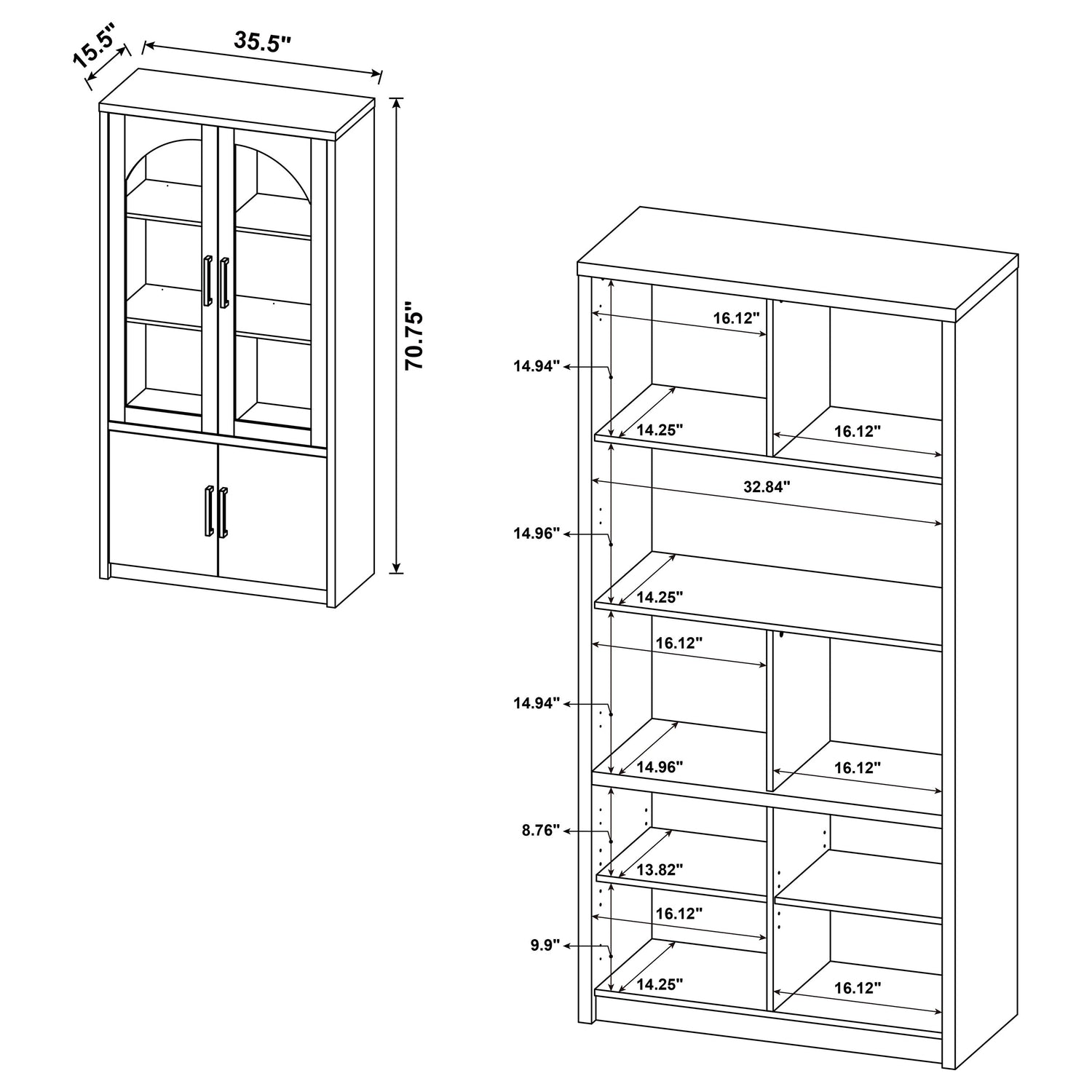 15.5"
35.5"
70.75"

16.12"
14.94"
14.25"
16.12"
32.84"
14.96"
14.25"
16.12"
14.94"
14.96"
16.12"
8.76"
13.82"
16.12"
9.9"
14.25"
16.12"