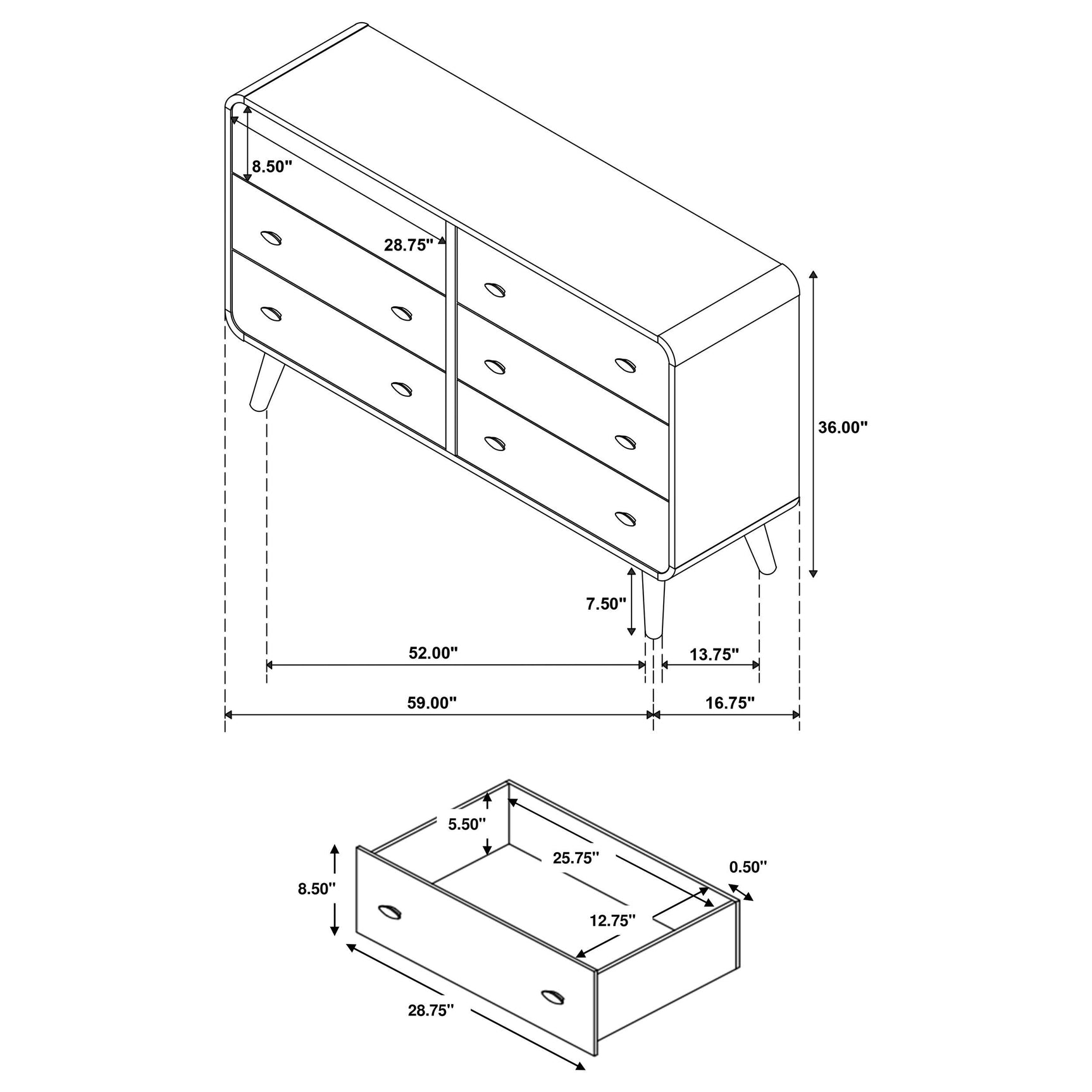 8.50"
28.75"
36.00"
7.50"
52.00"
13.75"
59.00"
16.75"

5.50"
25.75"
0.50"
8.50"
12.75"
28.75"