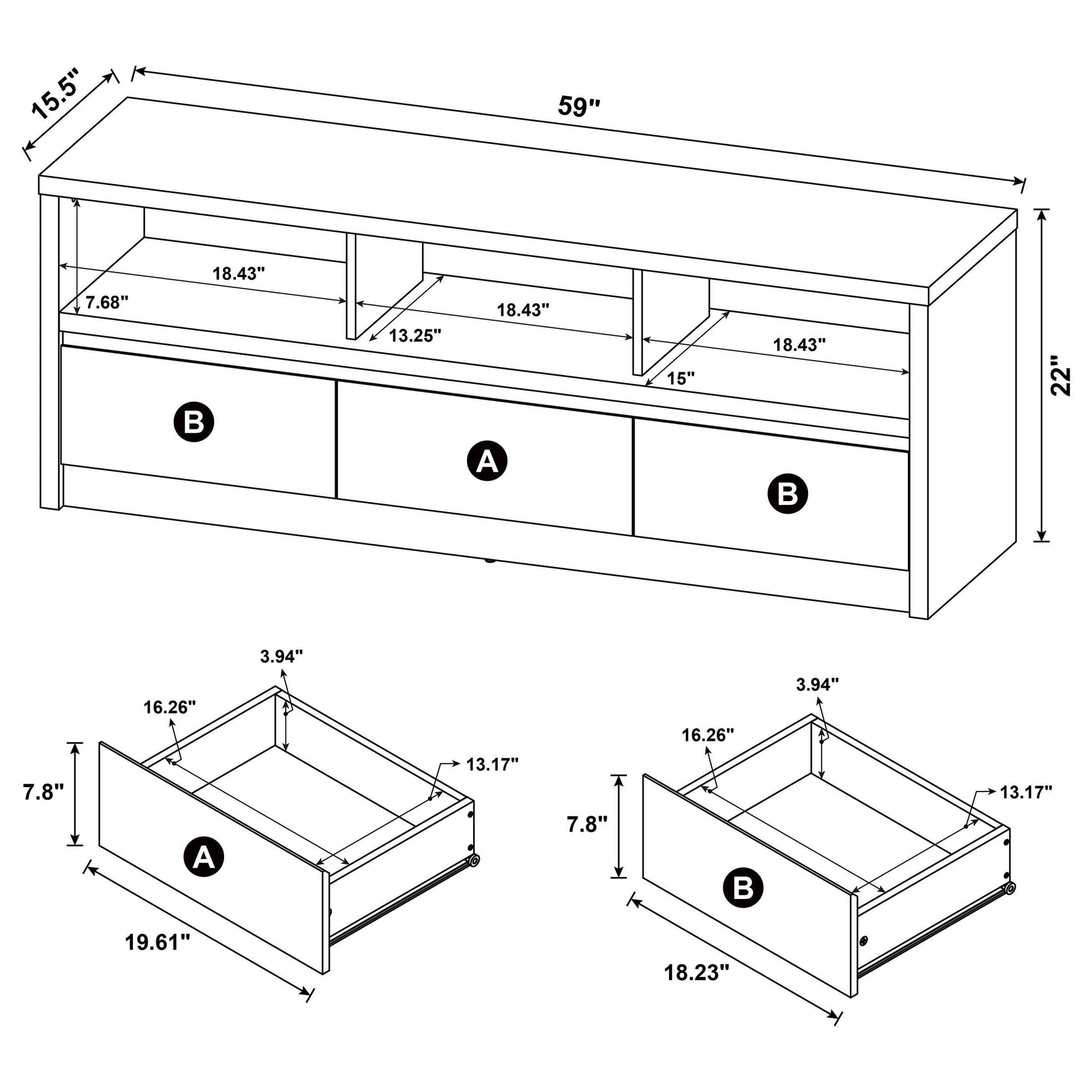 15.5"
59"
18.43"
7.68"
18.43"
13.25"
18.43"
15"
22"
B
A
B
3.94"
16.26"
13.17"
7.8"
A
19.61"
3.94"
16.26"
13.17"
7.8"
B
18.23"