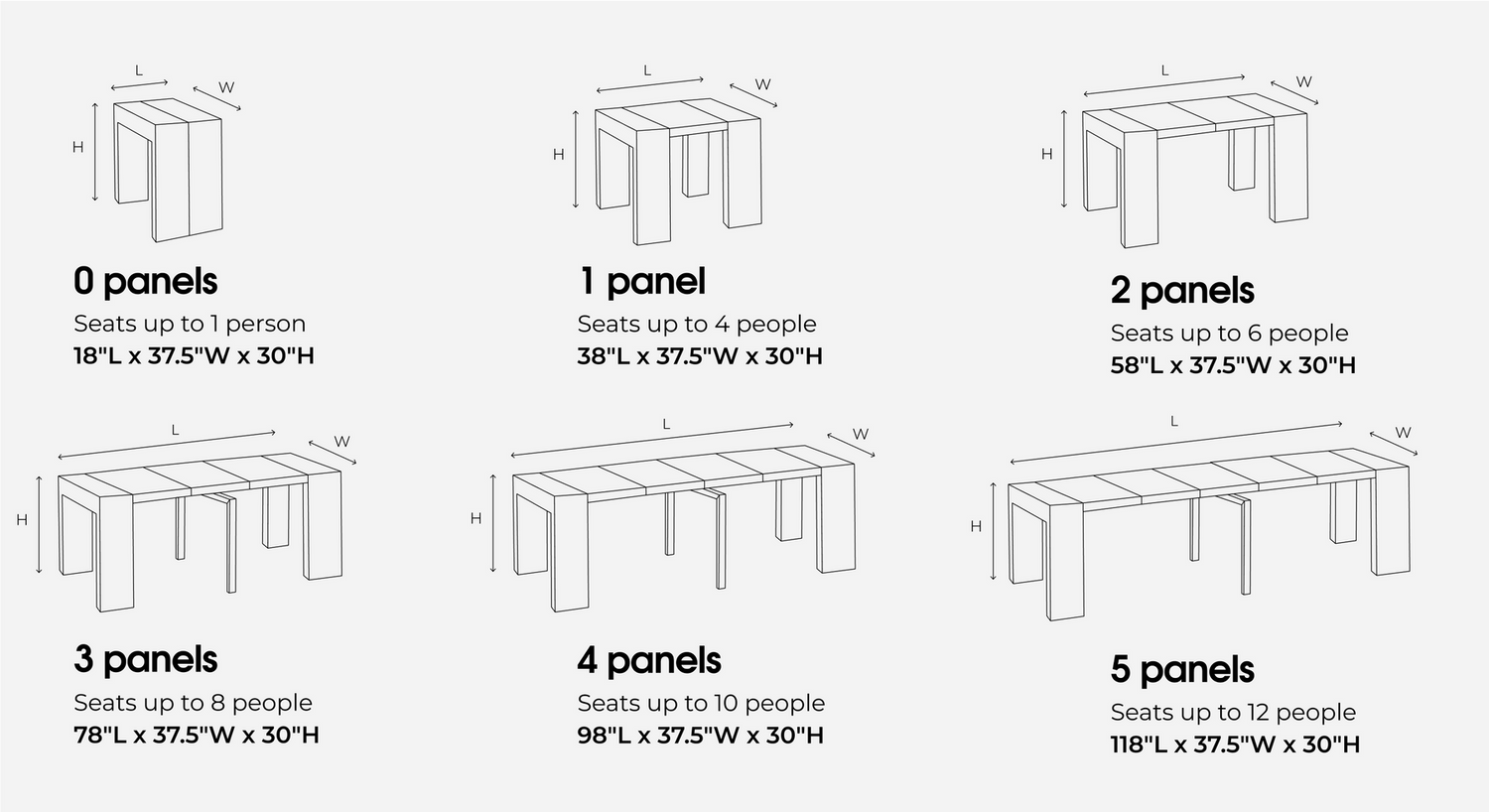 L
W
H

0 panels
Seats up to 1 person
18"L x 37.5"W x 30"H

L
W
H

1 panel
Seats up to 4 people
38"L x 37.5"W x 30"H

L
W
H

2 panels
Seats up to 6 people
58"L x 37.5"W x 30"H

L
W
H

3 panels
Seats up to 8 people
78"L x 37.5"W x 30"H

L
W
H

4 panels
Seats up to 10 people
98"L x 37.5"W x 30"H

L
W
H

5 panels
Seats up to 12 people
118"L x 37.5"W x 30"H