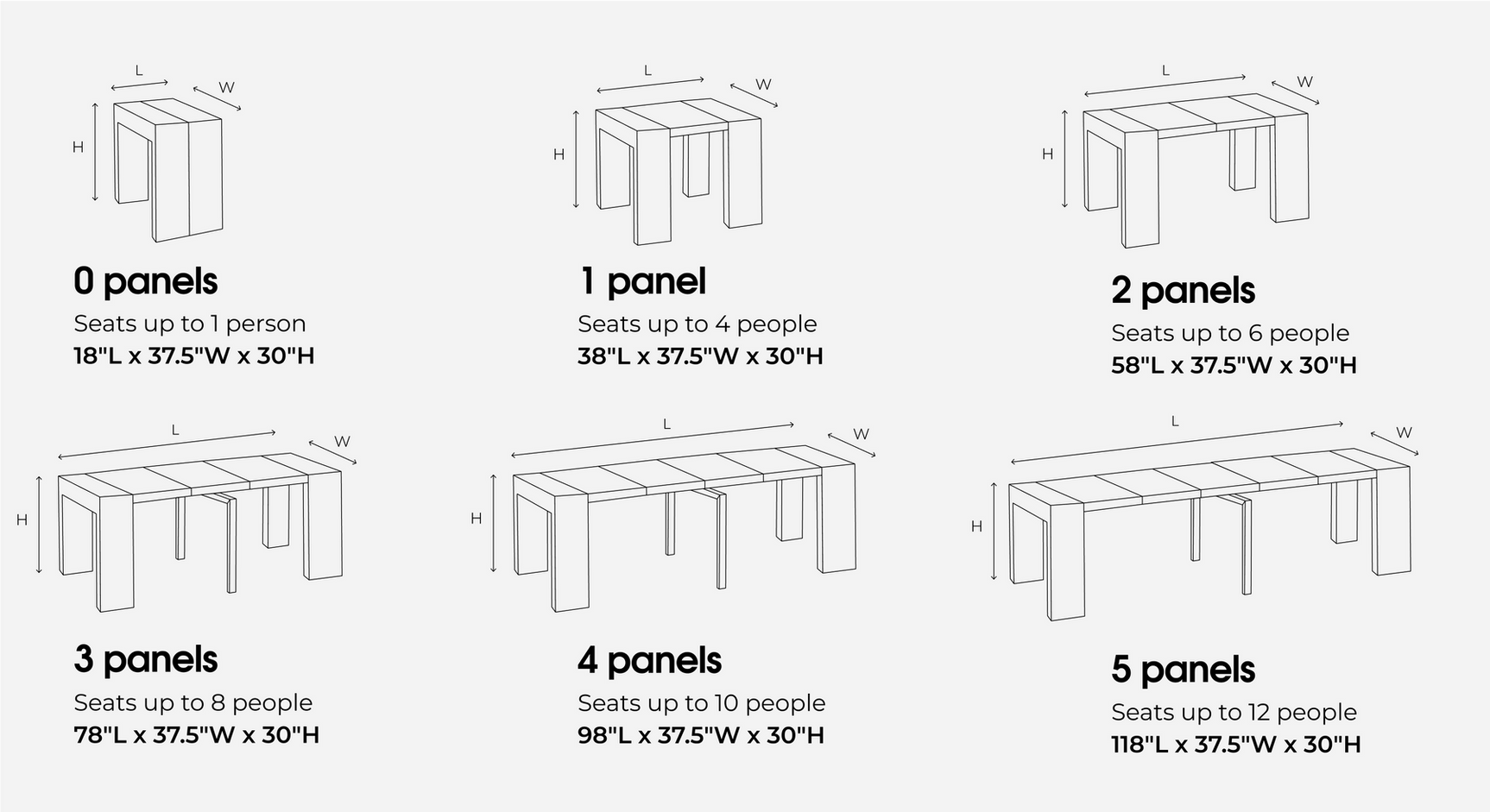 L
W
H
0 panels
Seats up to 1 person
18"L x 37.5"W x 30"H

L
W
H
1 panel
Seats up to 4 people
38"L x 37.5"W x 30"H

L
W
H
2 panels
Seats up to 6 people
58"L x 37.5"W x 30"H

L
W
H
3 panels
Seats up to 8 people
78"L x 37.5"W x 30"H

L
W
H
4 panels
Seats up to 10 people
98"L x 37.5"W x 30"H

L
W
H
5 panels
Seats up to 12 people
118"L x 37.5"W x 30"H