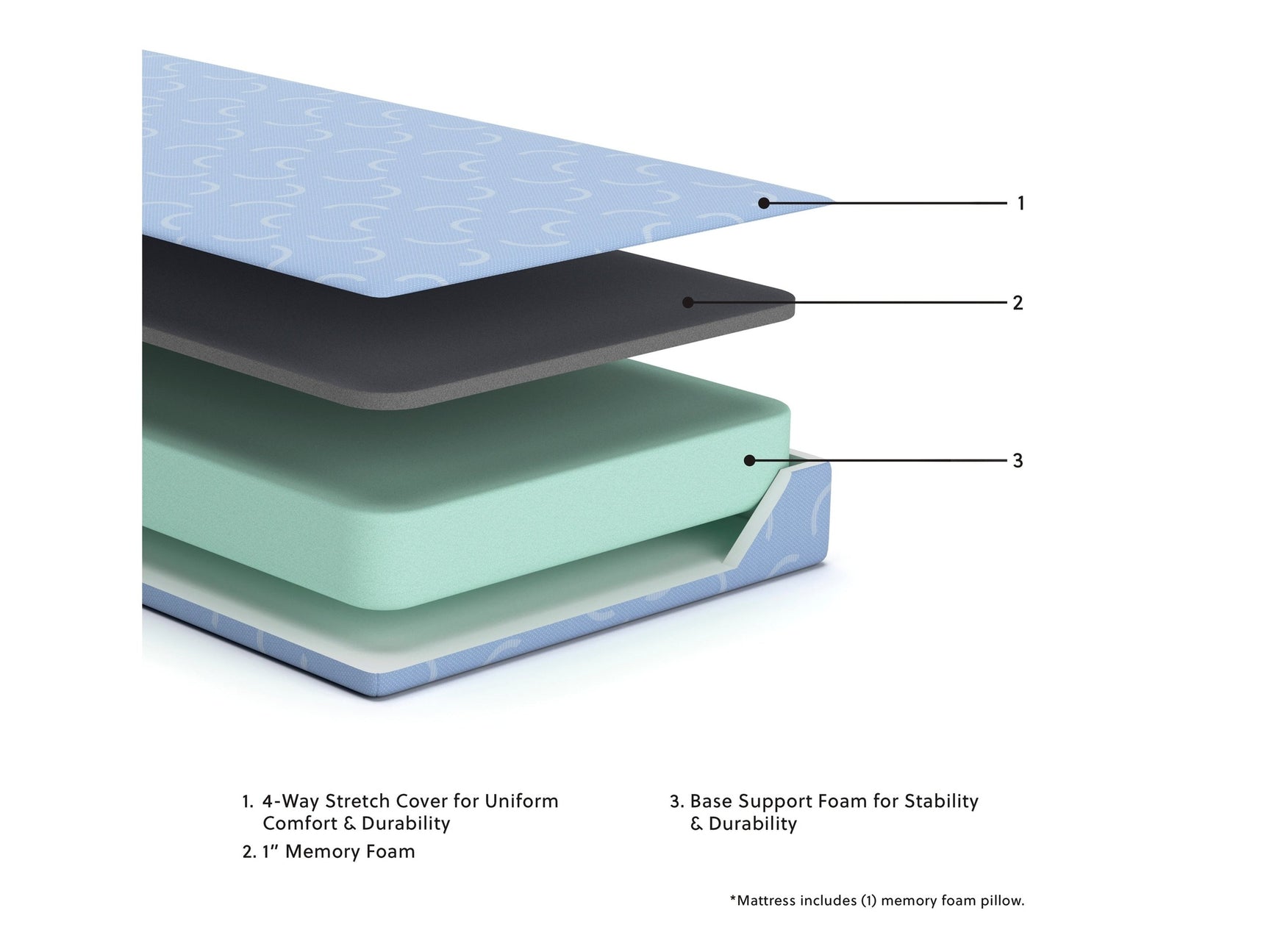 1
2
3

1. 4-Way Stretch Cover for Uniform Comfort & Durability

2. 1" Memory Foam

3. Base Support Foam for Stability & Durability

*Mattress includes (1) memory foam pillow.