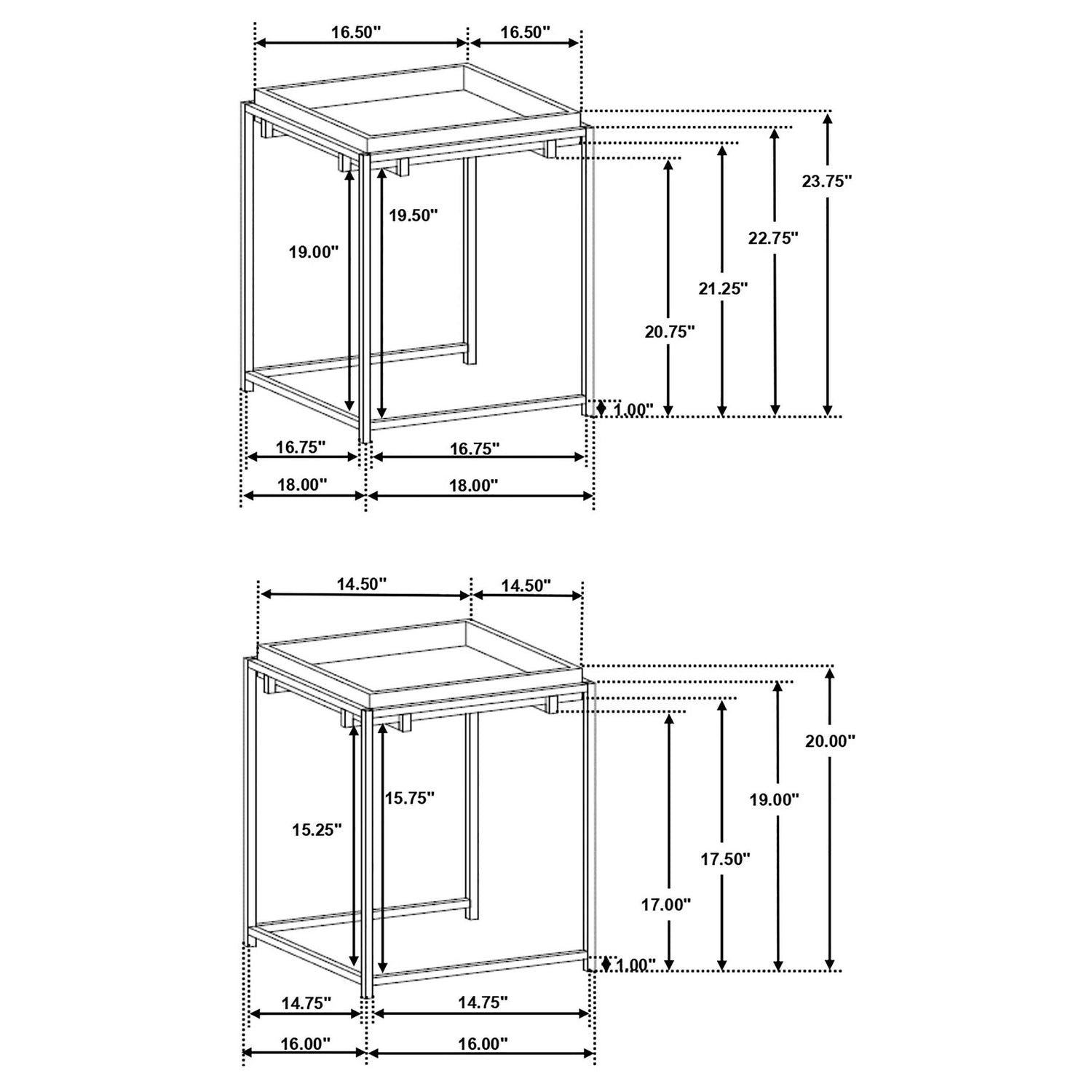 16.50"
16.50"
23.75"
22.75"
21.25"
20.75"
19.50"
19.00"
1.00"
16.75"
16.75"
18.00"
18.00"

14.50"
14.50"
20.00"
19.00"
17.50"
17.00"
15.75"
15.25"
1.00"
14.75"
14.75"
16.00"
16.00"