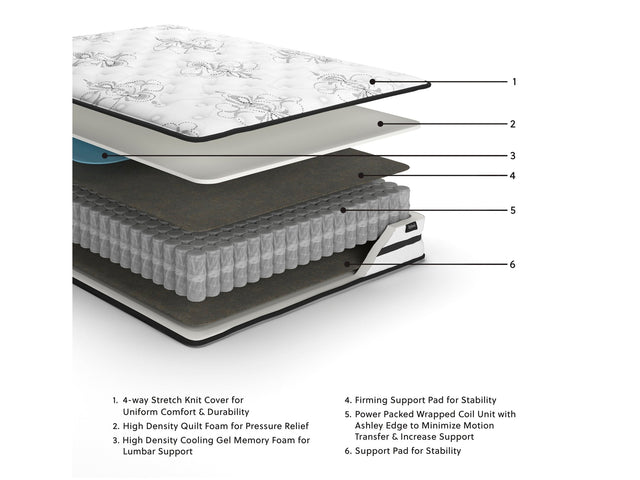 1

2

3

4

5

6

1. 4-way Stretch Knit Cover for Uniform Comfort & Durability
2. High Density Quilt Foam for Pressure Relief
3. High Density Cooling Gel Memory Foam for Lumbar Support

4. Firming Support Pad for Stability
5. Power Packed Wrapped Coil Unit with Ashley Edge to Minimize Motion Transfer & Increase Support
6. Support Pad for Stability