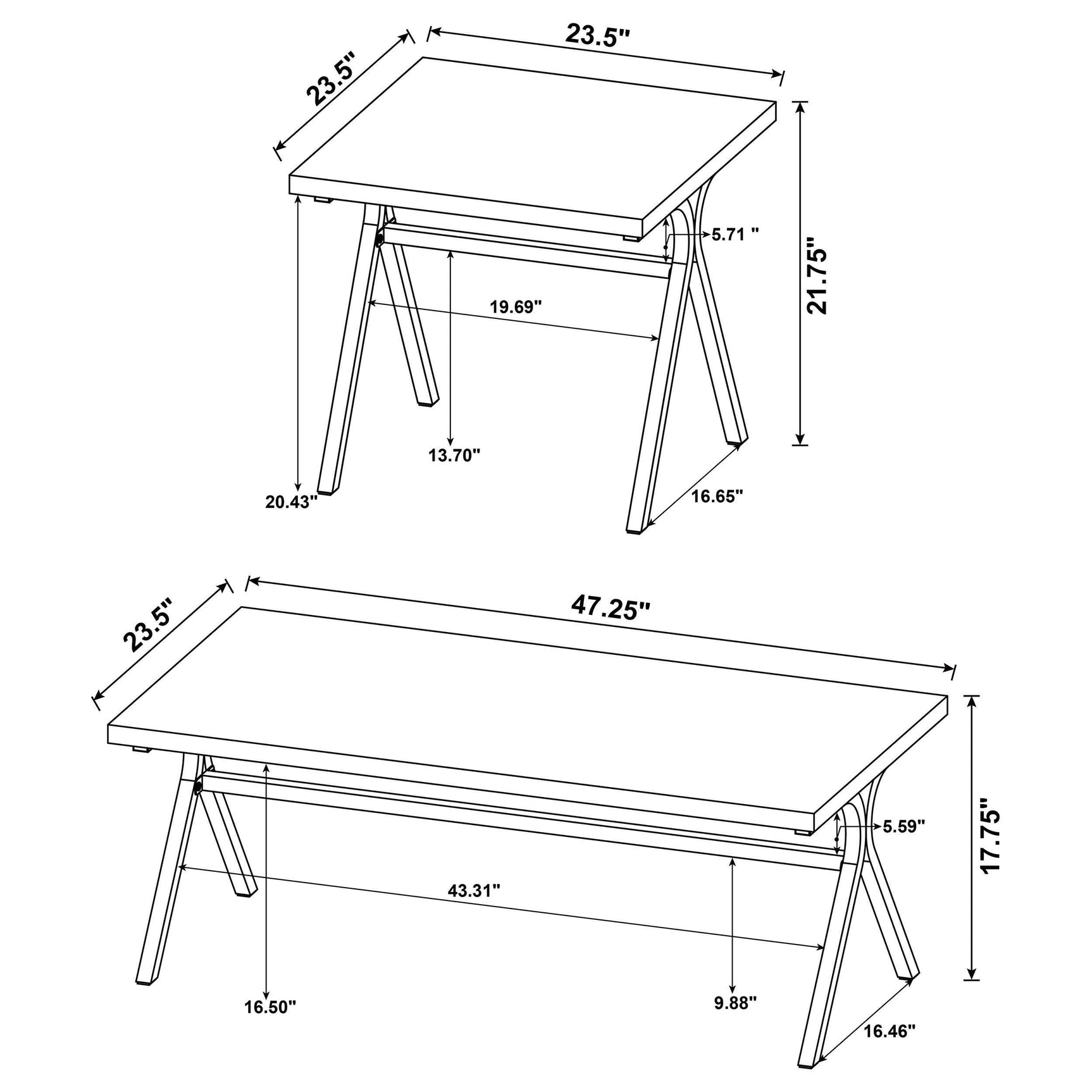 23.5"

23.5"

21.75"

5.71 "

19.69"

13.70"

20.43"

16.65"

23.5"

47.25"

17.75"

5.59"

43.31"

16.50"

9.88"

16.46"