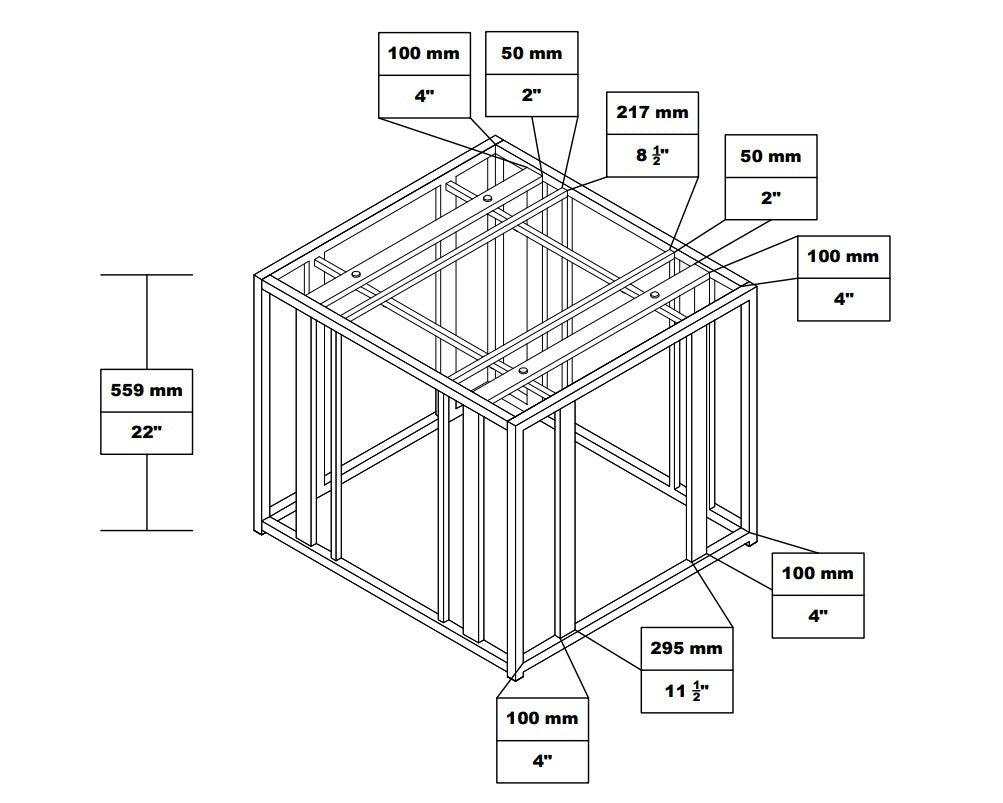 100 mm
4"

50 mm
2"

217 mm
8 $\frac{1}{2}$"

50 mm
2"

100 mm
4"

559 mm
22"

100 mm
4"

295 mm
11 $\frac{1}{2}$"

100 mm
4"