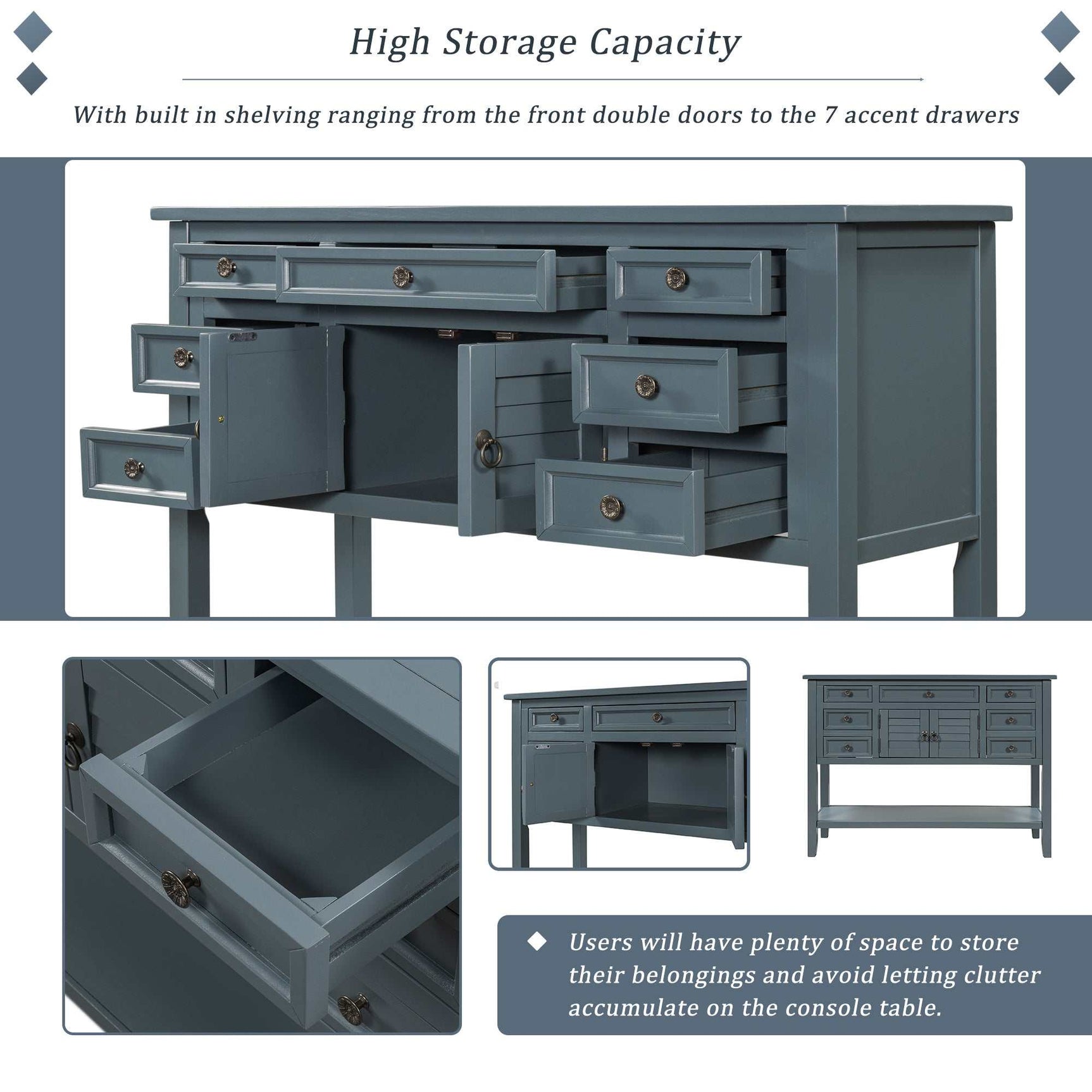 High Storage Capacity

With built in shelving ranging from the front double doors to the 7 accent drawers

Users will have plenty of space to store their belongings and avoid letting clutter accumulate on the console table.