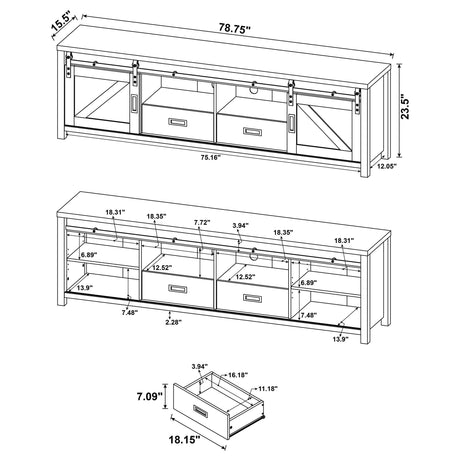 15.5"
78.75"
23.5"
75.16"
12.05"

18.31"
18.35"
7.72"
3.94"
18.35"
18.31"
6.89"
12.52"
12.52"
6.89"
13.9"
7.48"
2.28"
7.48"
13.9"

3.94"
16.18"
11.18"
7.09"
18.15"