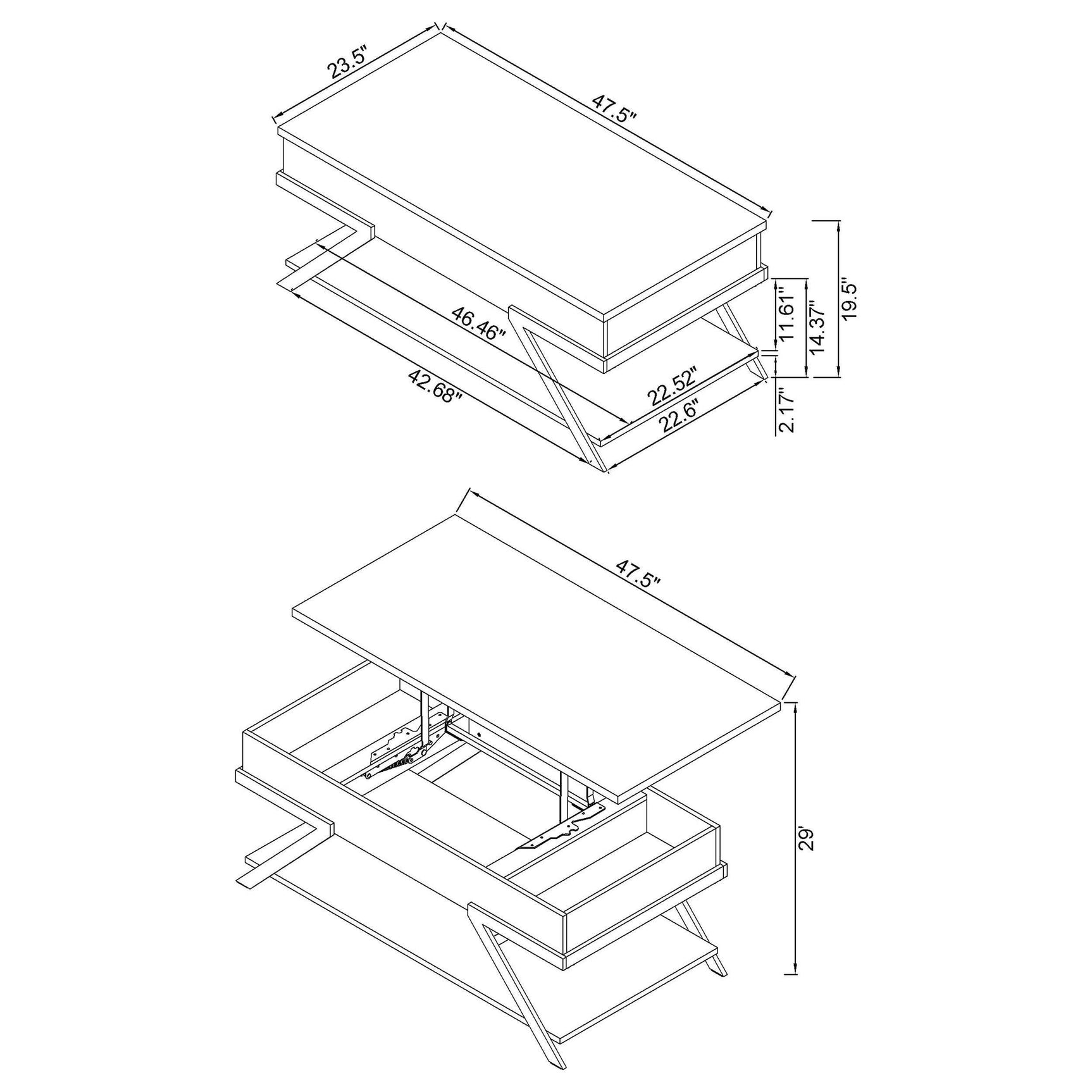 23.5"

47.5"

46.46"

42.68"

22.52"

22.6"

11.61"

14.37"

19.5"

2.17"

47.5"

29'