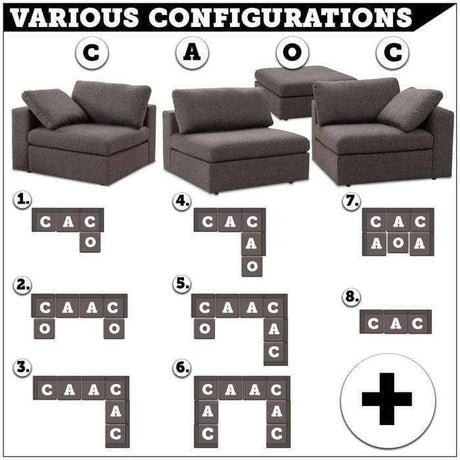 VARIOUS CONFIGURATIONS

C A O C

1.
C A C
O

2.
C A A C
O O

3.
C A A C
A
C

4.
C A C
A
O

5.
C A A C
O A
C

6.
C A A C
A A
C C

7.
C A C
A O A

8.
C A C

+