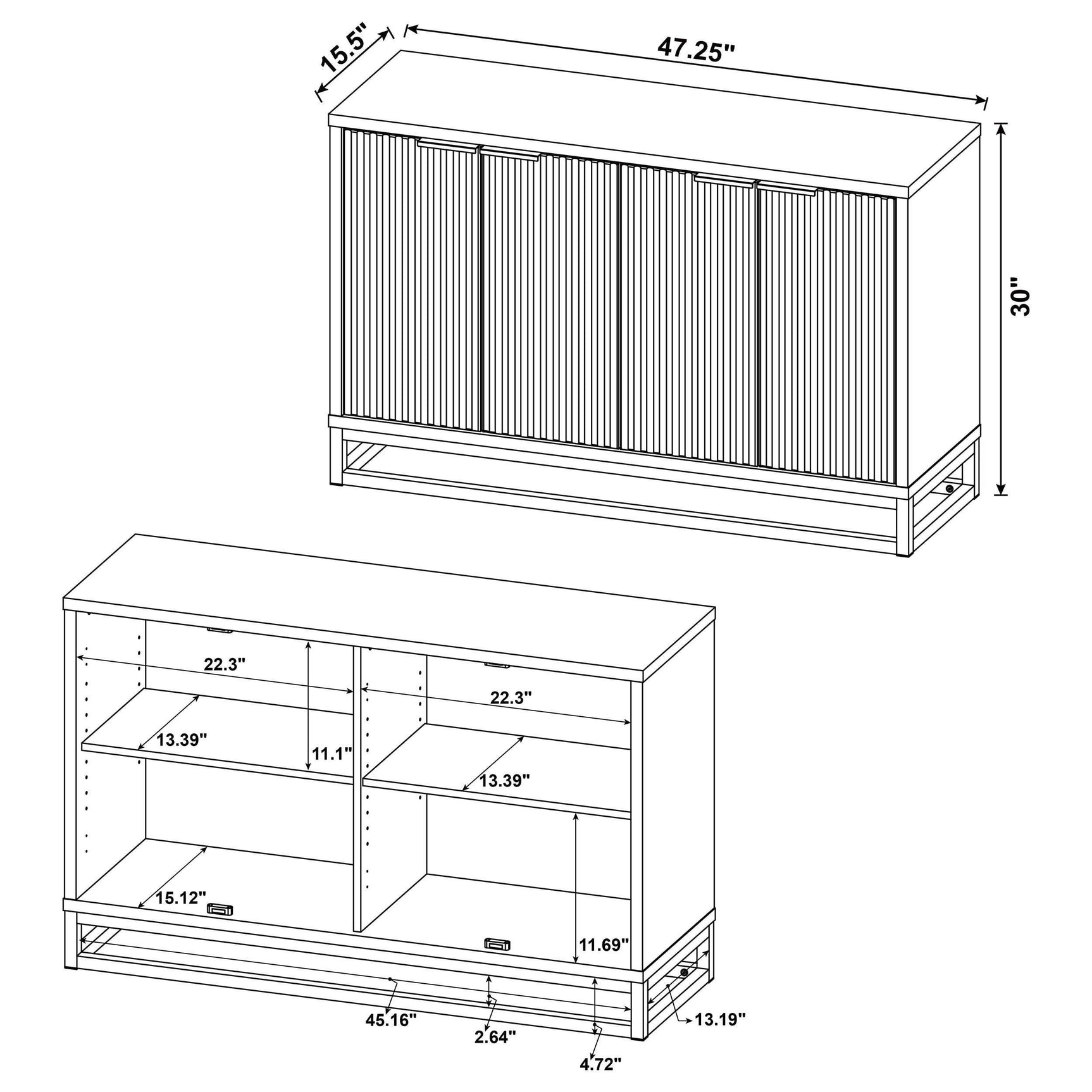 15.5"
47.25"
30"
22.3"
22.3"
13.39"
11.1"
13.39"
15.12"
11.69"
45.16"
2.64"
4.72"
13.19"